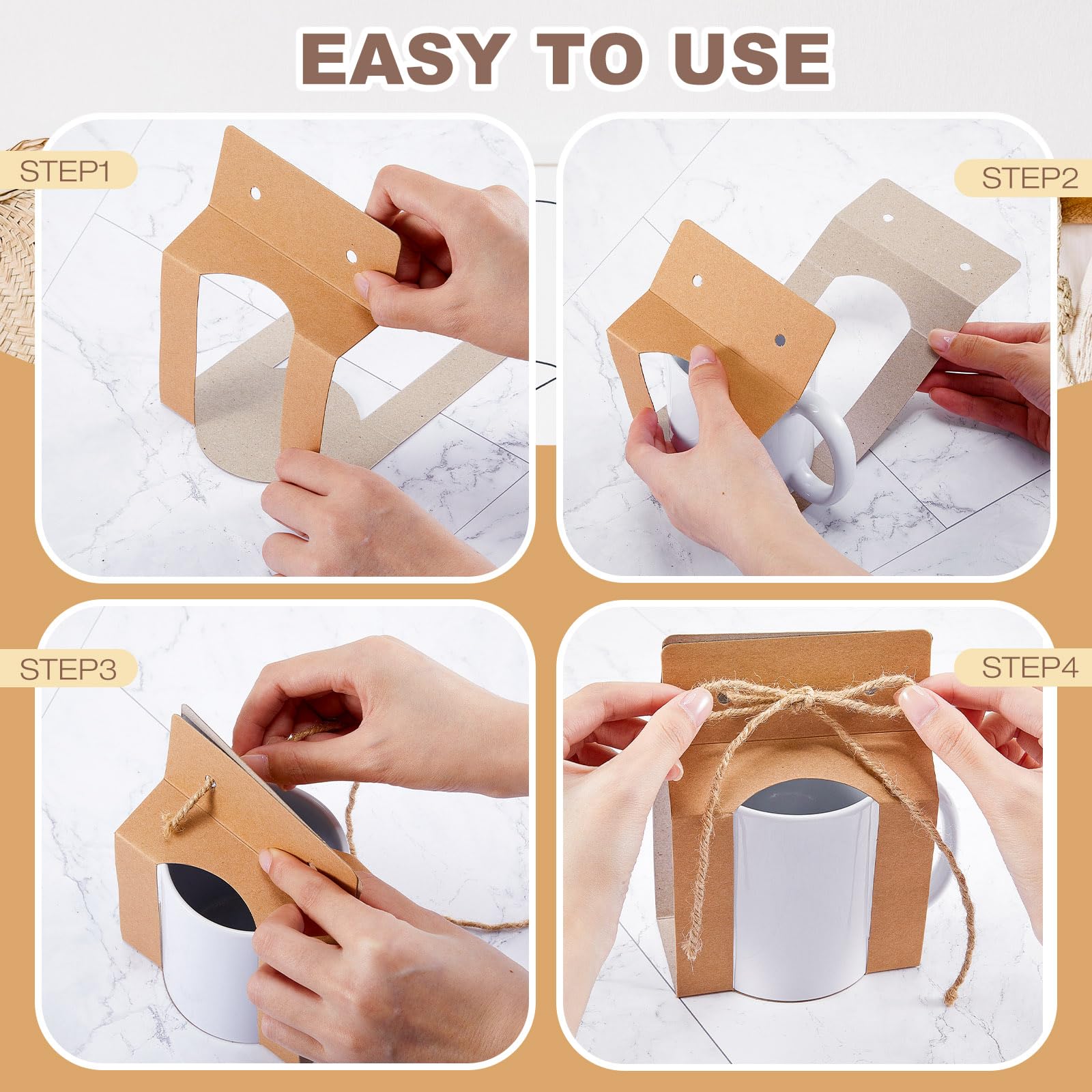 EASY TO USE

STEP1

STEP2

STEP3

STEP4