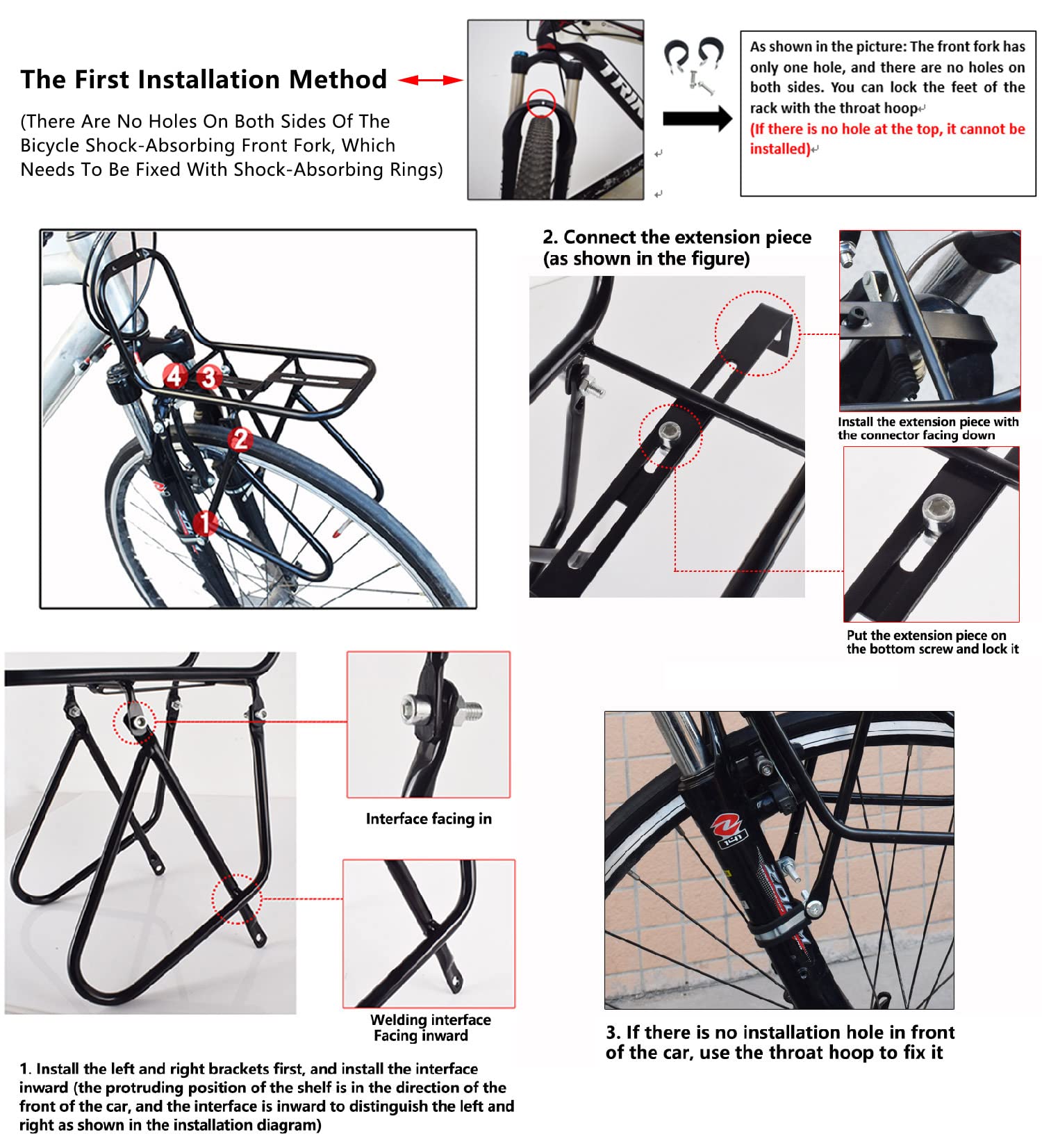 The First Installation Method

(There Are No Holes On Both Sides Of The Bicycle Shock-Absorbing Front Fork, Which Needs To Be Fixed With Shock-Absorbing Rings)

TRIN

As shown in the picture: The front fork has only one hole, and there are no holes on both sides. You can lock the feet of the rack with the throat hoop
(If there is no hole at the top, it cannot be installed)

4 3
2
1

2. Connect the extension piece (as shown in the figure)

Install the extension piece with the connector facing down

Put the extension piece on the bottom screw and lock it

Interface facing in

Welding interface Facing inward

1. Install the left and right brackets first, and install the interface inward (the protruding position of the shelf is in the direction of the front of the car, and the interface is inward to distinguish the left and right as shown in the installation diagram)

3. If there is no installation hole in front of the car, use the throat hoop to fix it