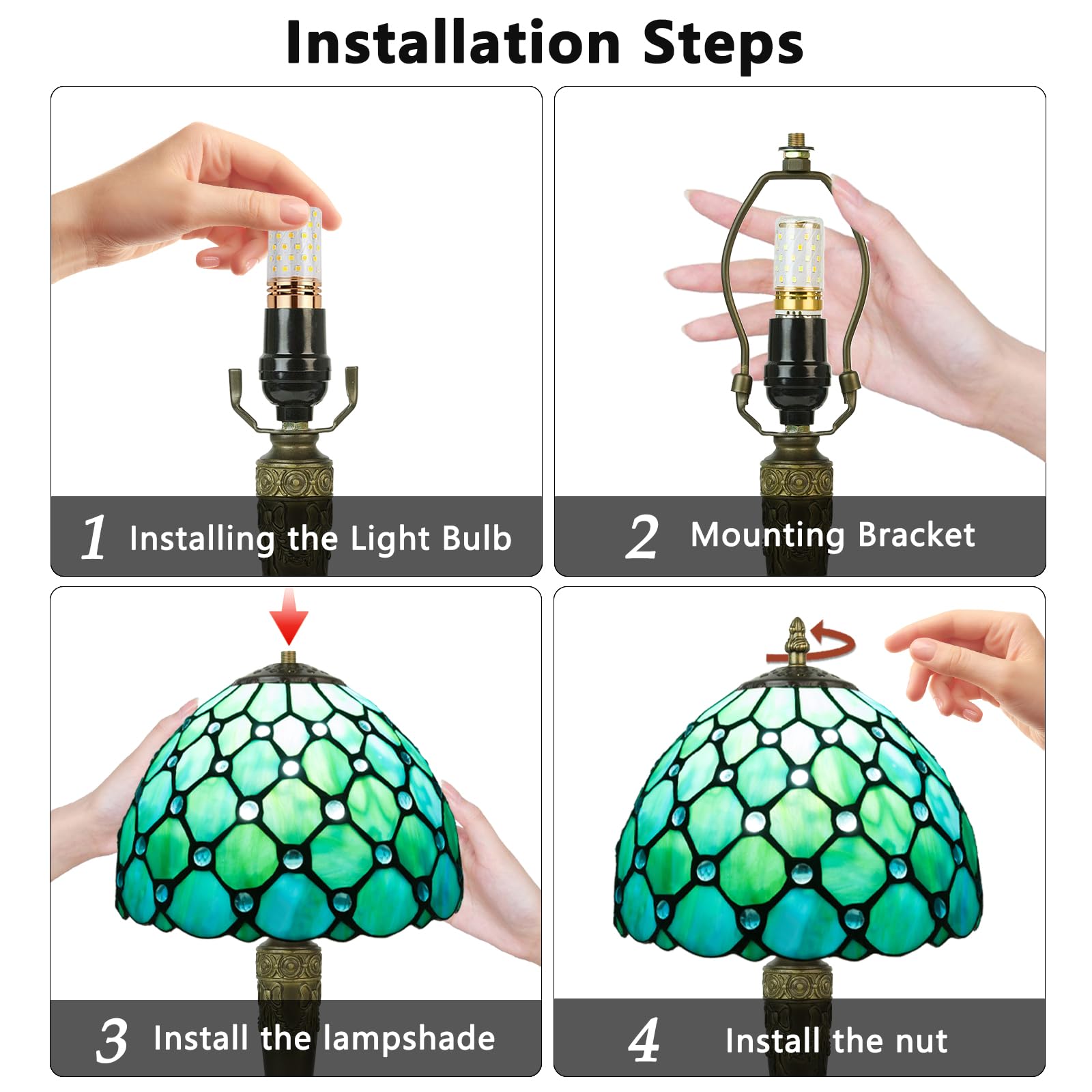 Installation Steps

1 Installing the Light Bulb

2 Mounting Bracket

3 Install the lampshade

4 Install the nut