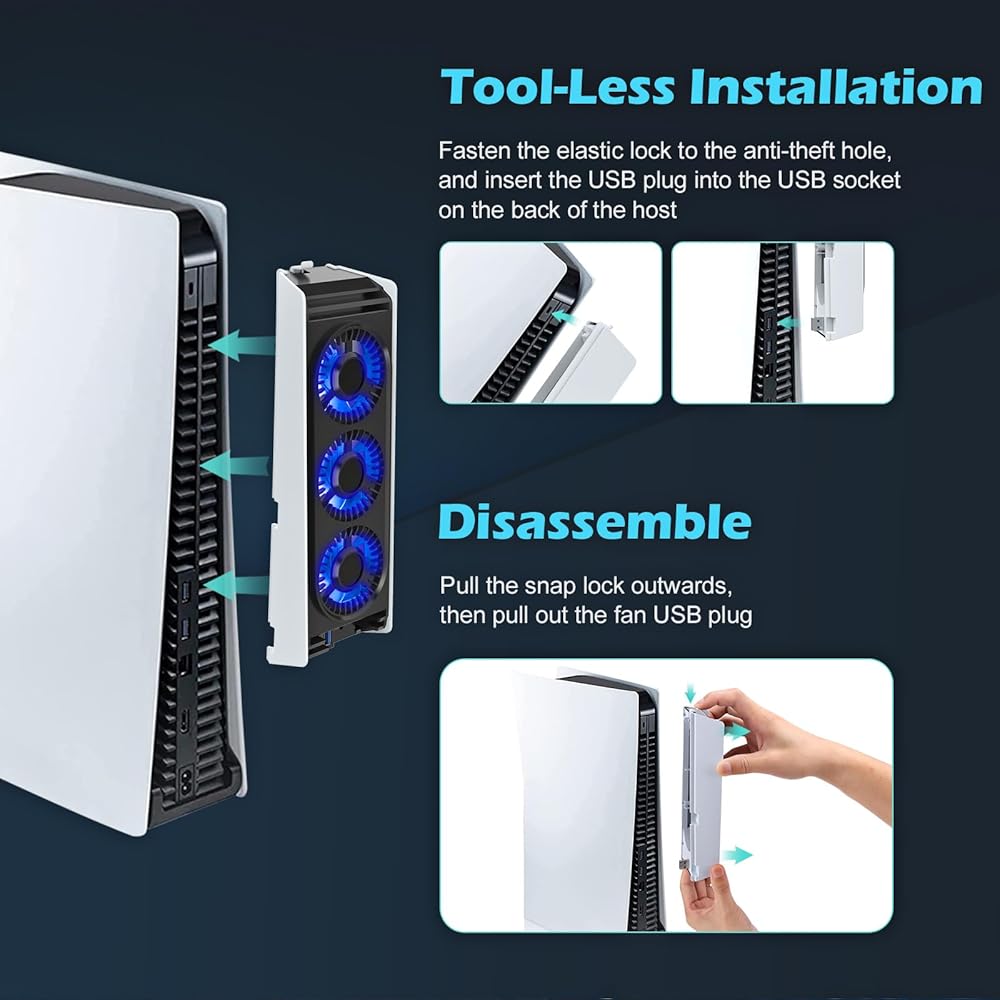 Tool-Less Installation

Fasten the elastic lock to the anti-theft hole, and insert the USB plug into the USB socket on the back of the host

Disassemble

Pull the snap lock outwards, then pull out the fan USB plug