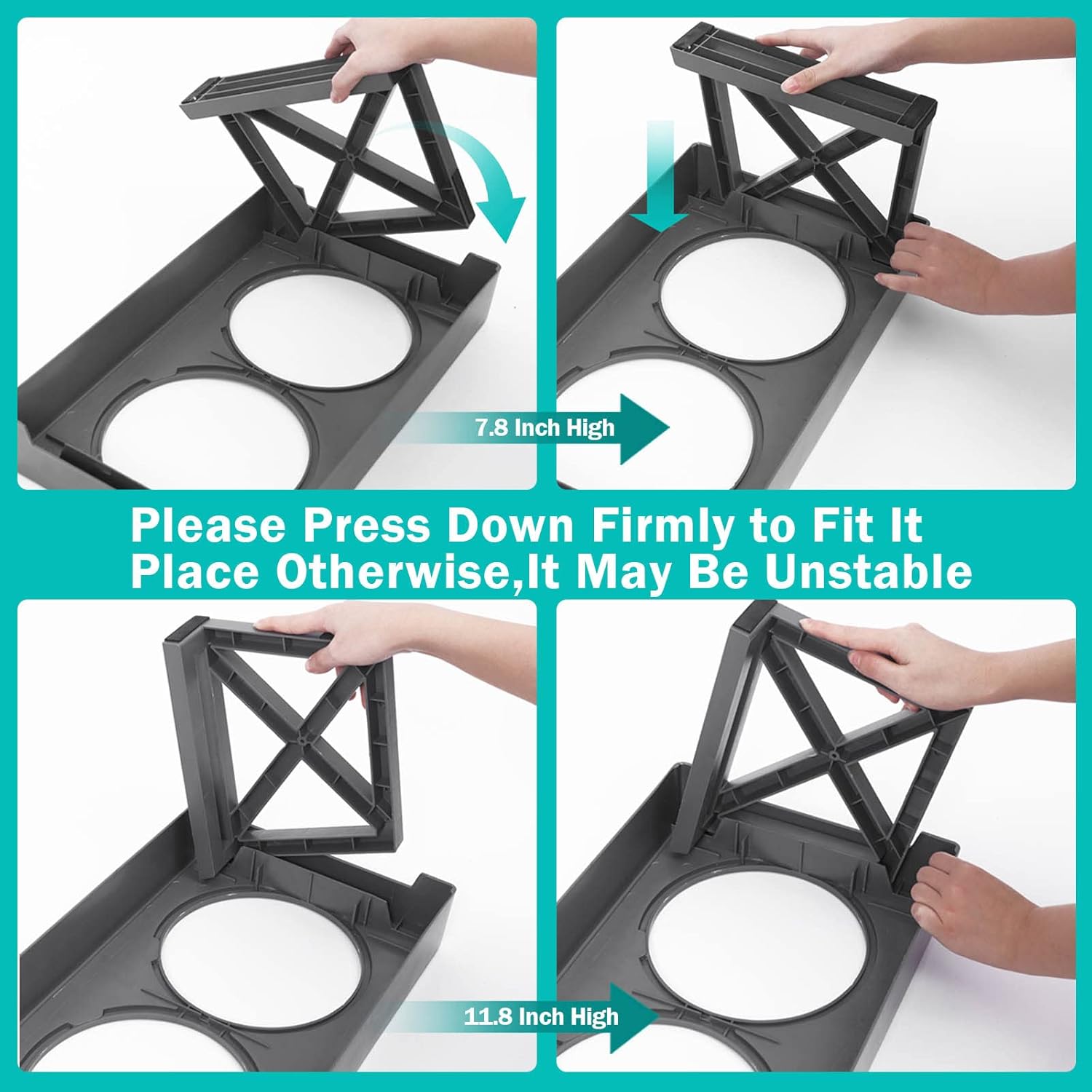 7.8 Inch High

Please Press Down Firmly to Fit It Place Otherwise,It May Be Unstable

11.8 Inch High