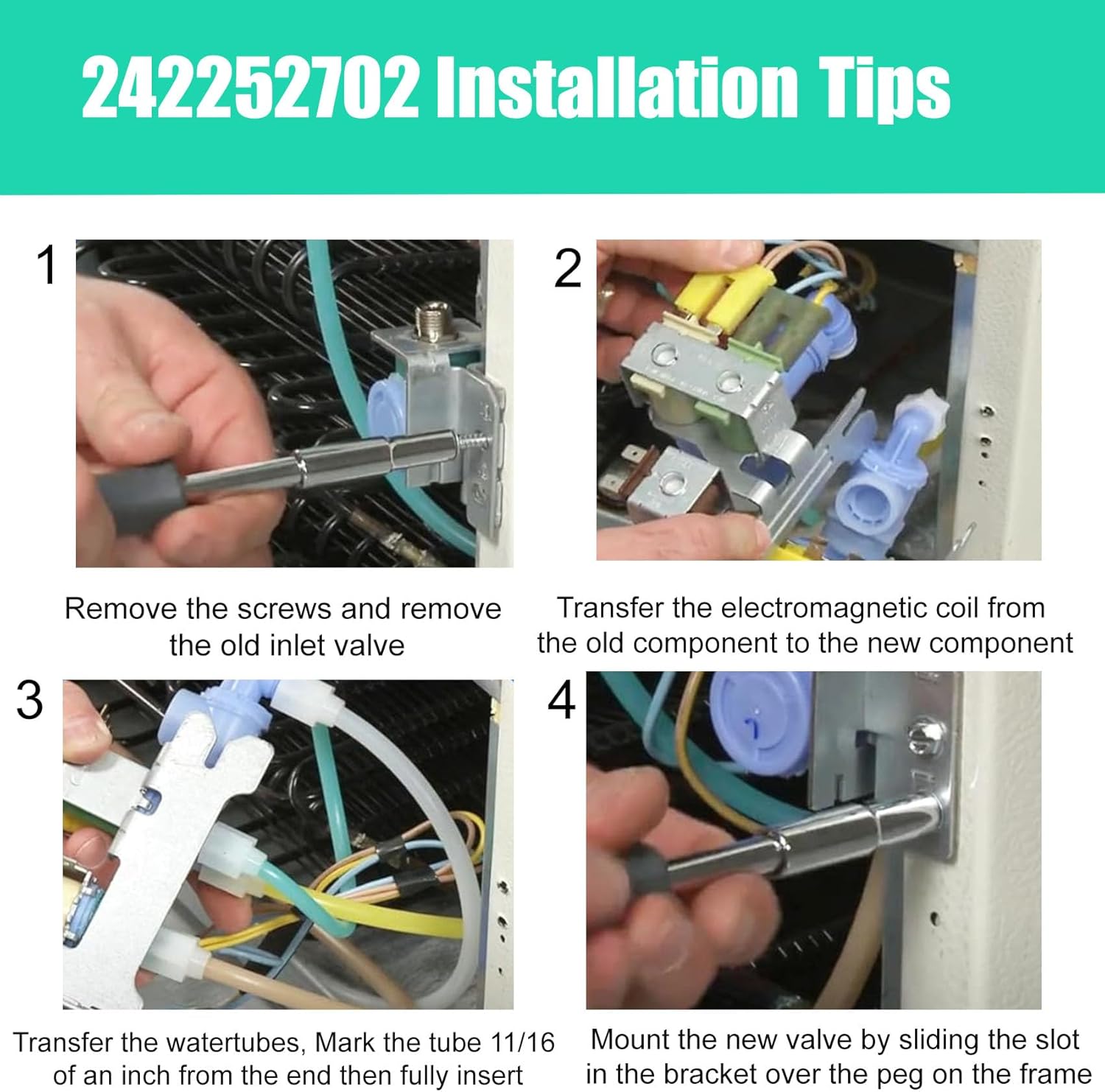 242252702 Installation Tips

1

Remove the screws and remove the old inlet valve

2

Transfer the electromagnetic coil from the old component to the new component

3

Transfer the watertubes, Mark the tube 11/16 of an inch from the end then fully insert

4

Mount the new valve by sliding the slot in the bracket over the peg on the frame