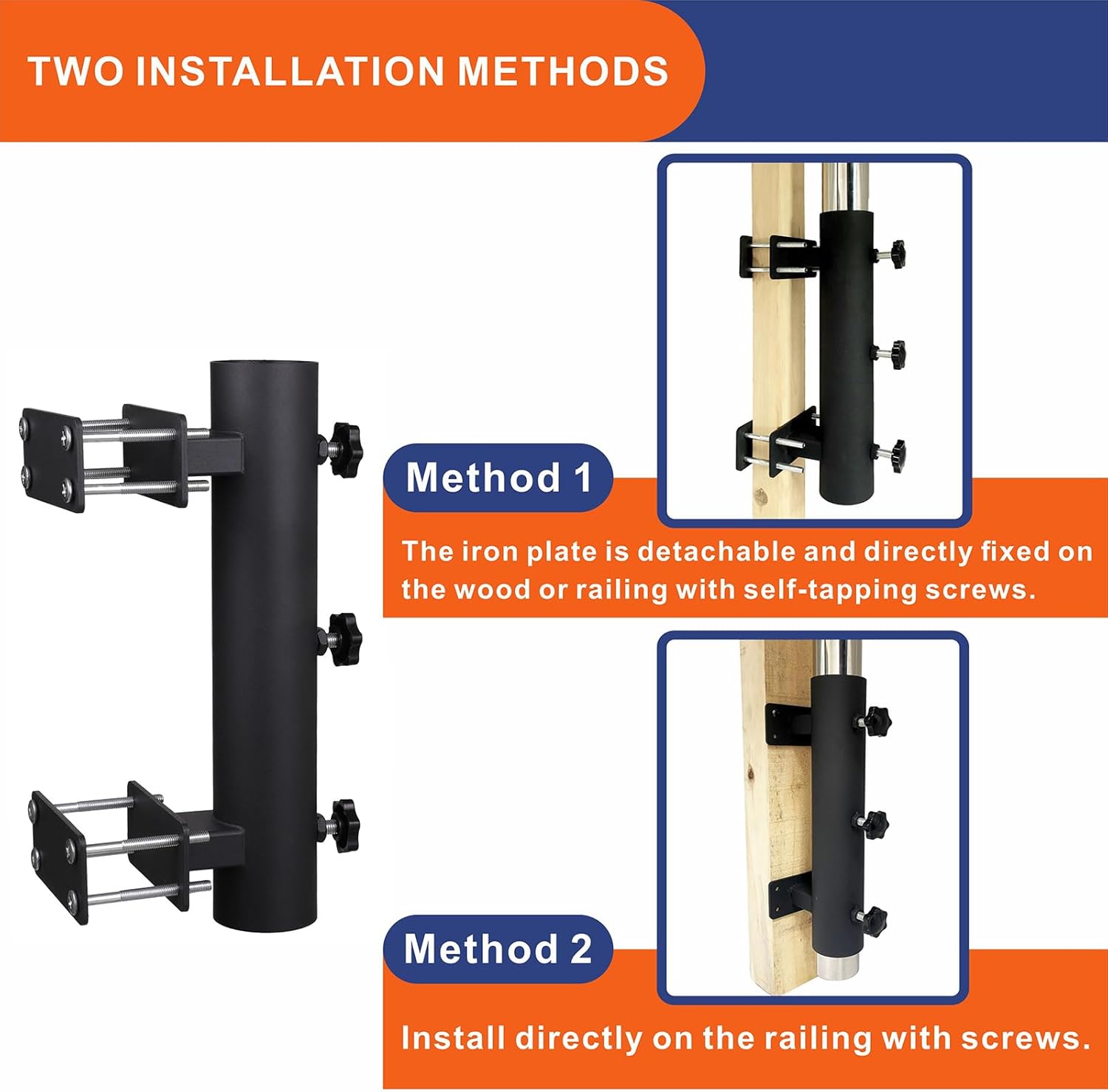 TWO INSTALLATION METHODS

Method 1

The iron plate is detachable and directly fixed on the wood or railing with self-tapping screws.

Method 2

Install directly on the railing with screws.