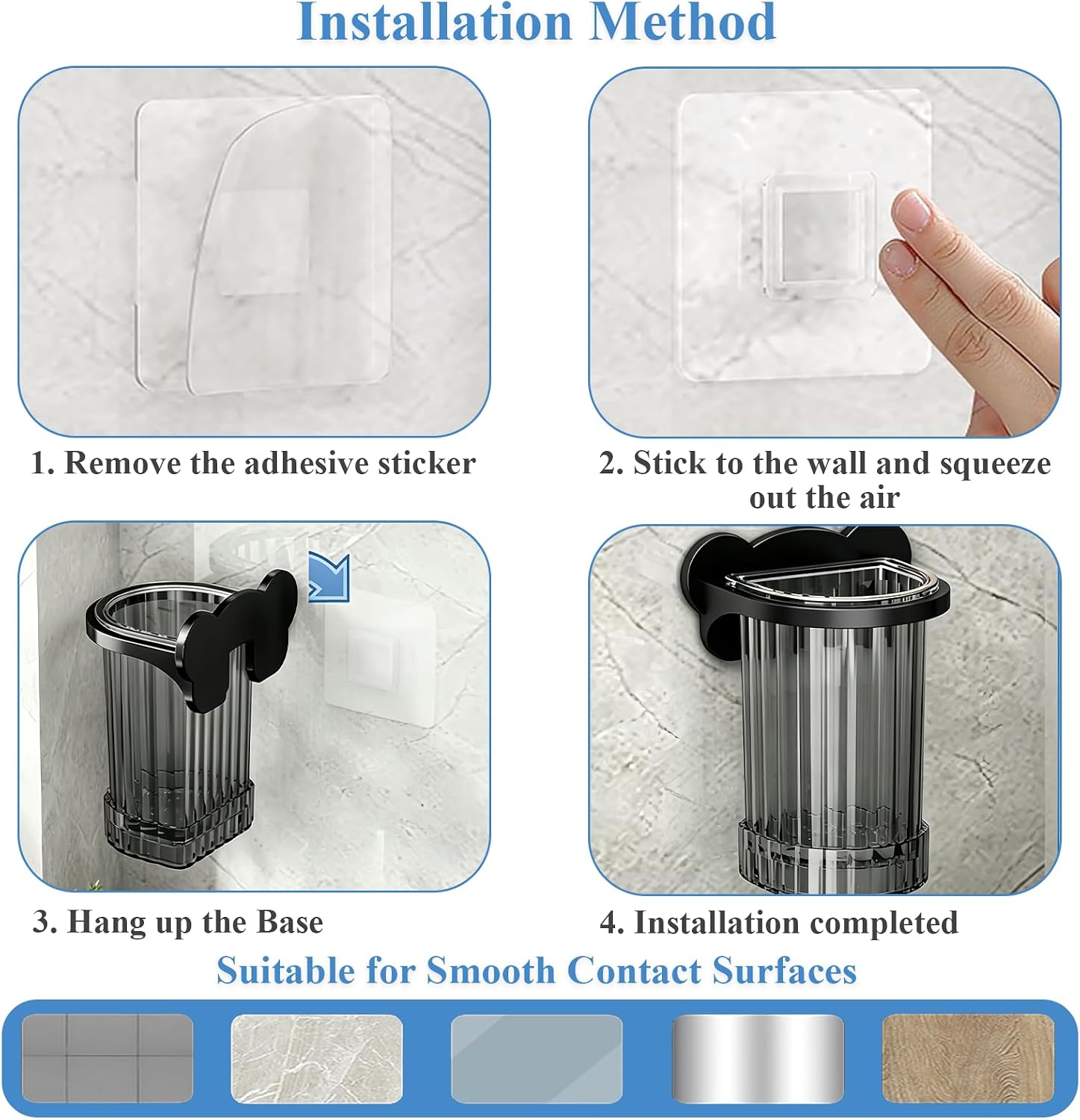 Installation Method

1. Remove the adhesive sticker

2. Stick to the wall and squeeze out the air

3. Hang up the Base

4. Installation completed

Suitable for Smooth Contact Surfaces