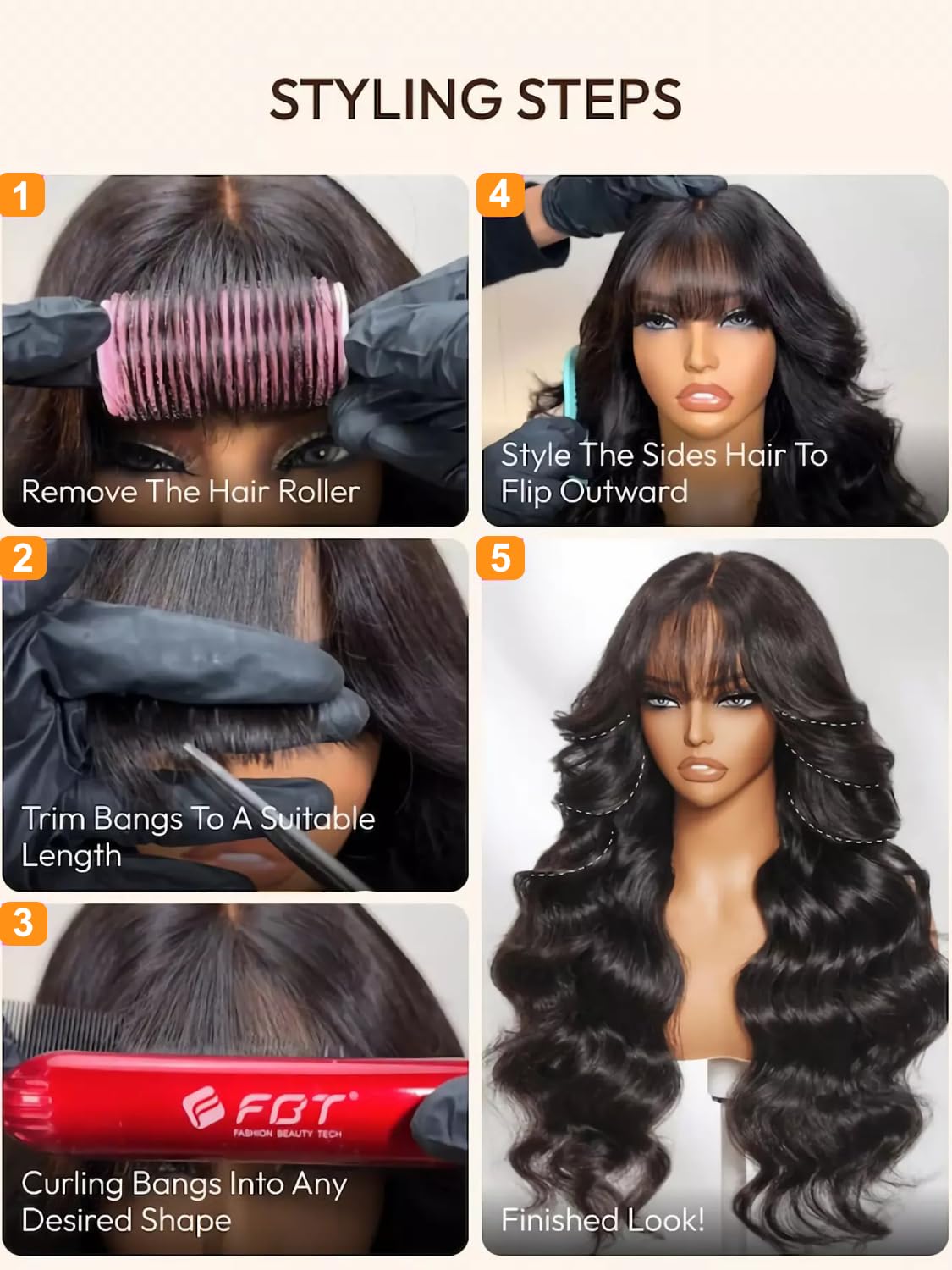 STYLING STEPS

1
Remove The Hair Roller

2
Trim Bangs To A Suitable Length

3
FBT
FASHION BEAUTY TECH
Curling Bangs Into Any Desired Shape

4
Style The Sides Hair To Flip Outward

5
Finished Look!