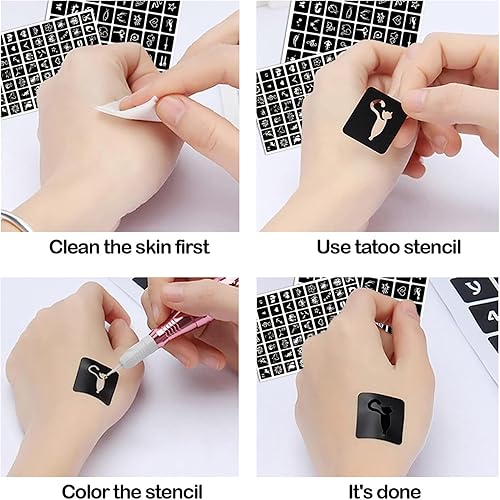 Clean the skin first

Use tatoo stencil

Color the stencil

It's done