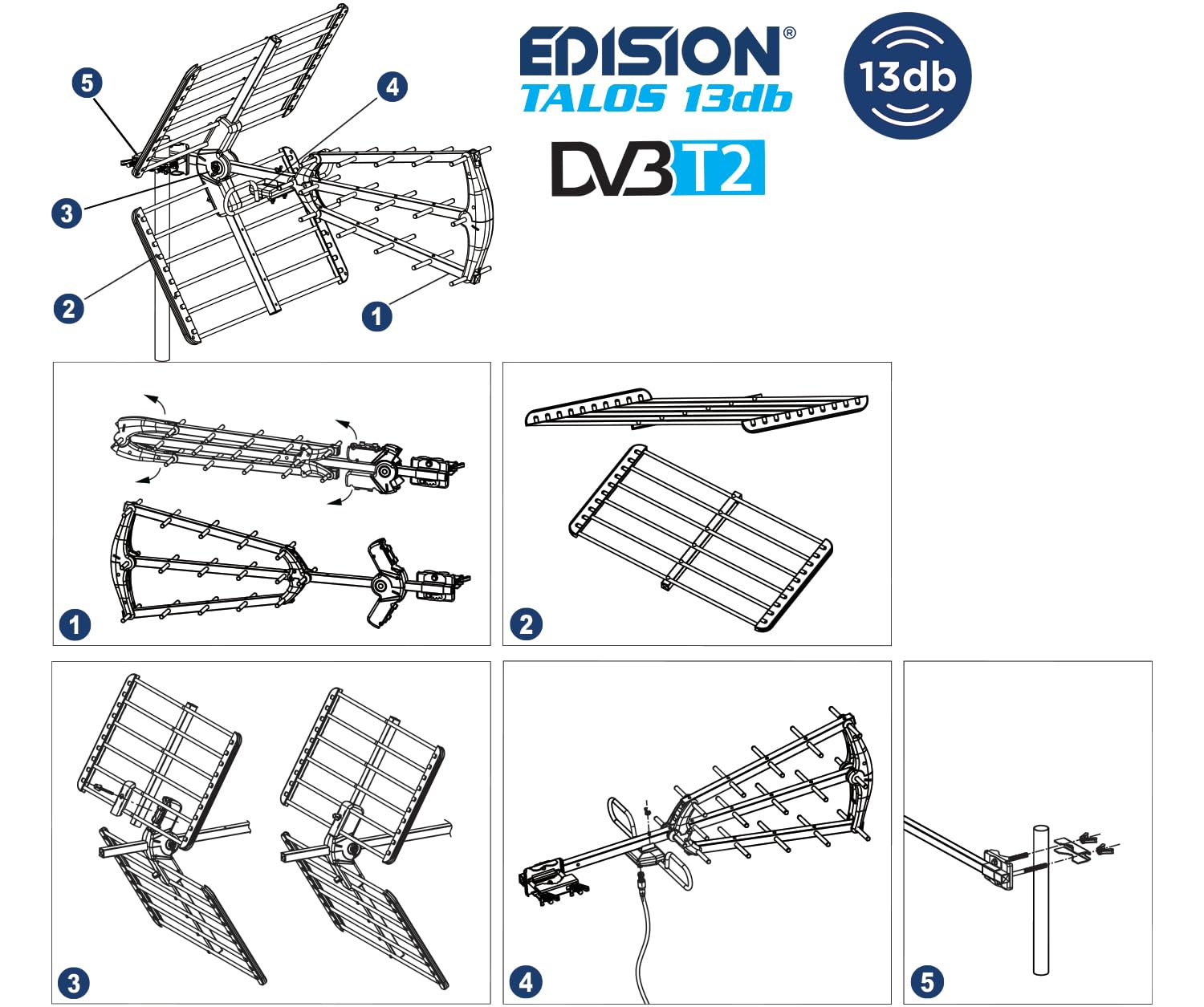 5
4
3
2
1

EDISION®
TALOS 13db

13db

DVB T2

1

2

3

4

5