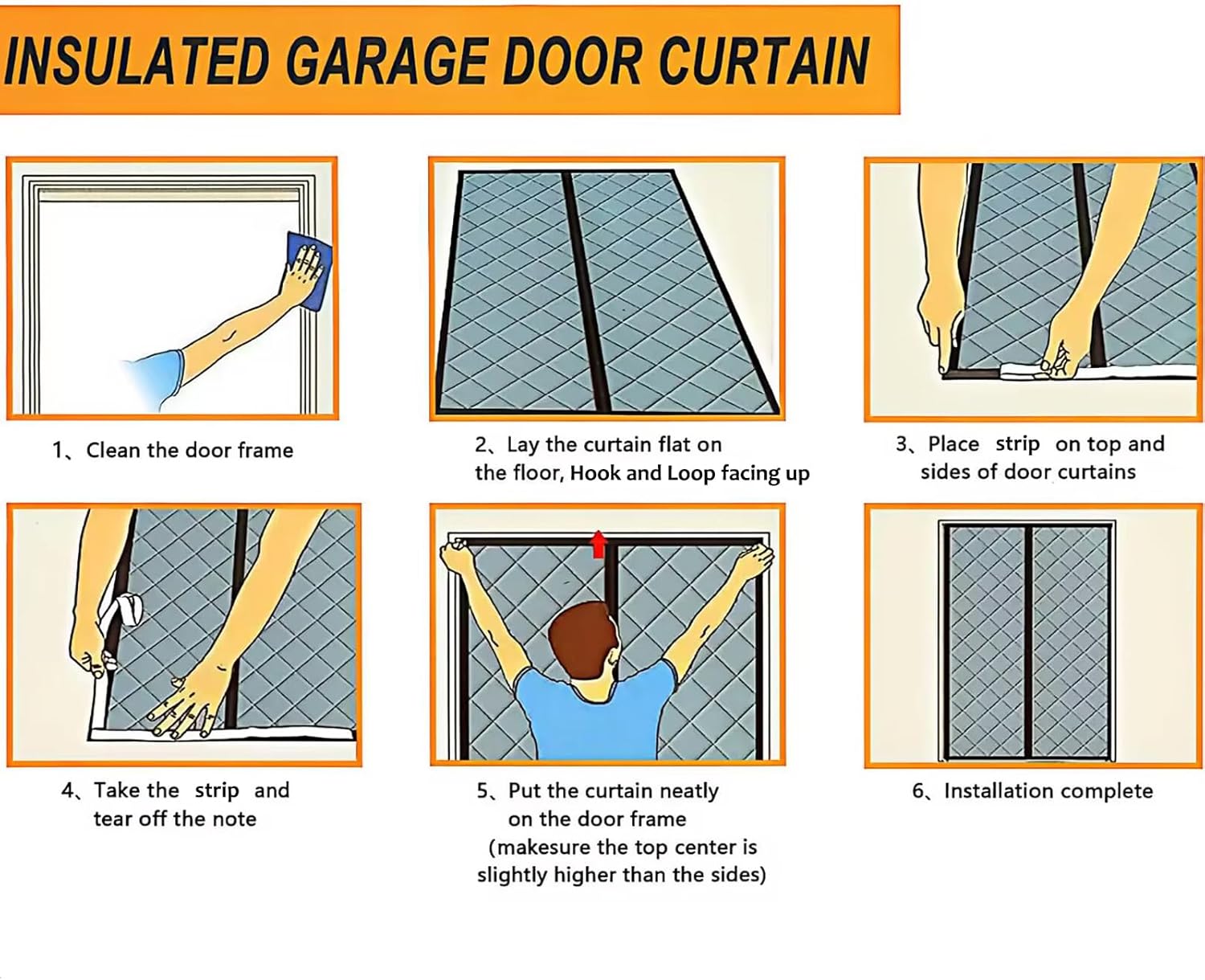 INSULATED GARAGE DOOR CURTAIN

1、Clean the door frame

2、Lay the curtain flat on the floor, Hook and Loop facing up

3、Place strip on top and sides of door curtains

4、Take the strip and tear off the note

5、Put the curtain neatly on the door frame (makesure the top center is slightly higher than the sides)

6、Installation complete