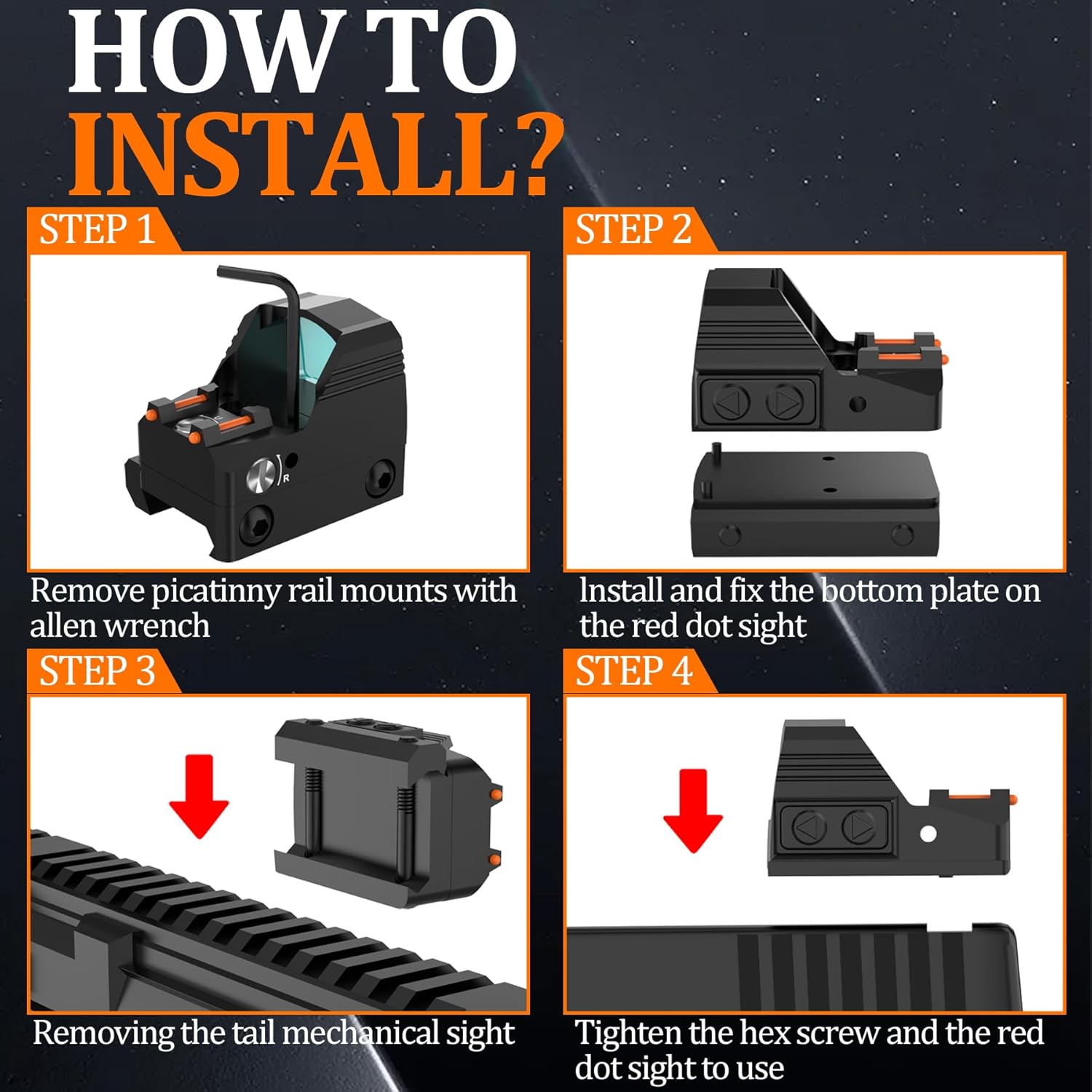 HOW TO
INSTALL?

STEP 1

R

Remove picatinny rail mounts with allen wrench

STEP 2

Install and fix the bottom plate on the red dot sight

STEP 3

Removing the tail mechanical sight

STEP 4

Tighten the hex screw and the red dot sight to use