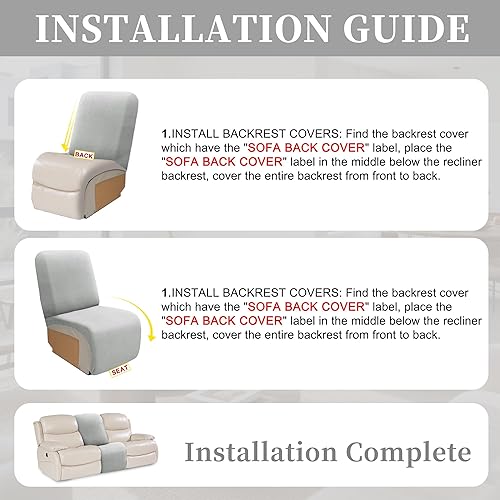 INSTALLATION GUIDE

BACK

1.INSTALL BACKREST COVERS: Find the backrest cover which have the "SOFA BACK COVER" label, place the "SOFA BACK COVER" label in the middle below the recliner backrest, cover the entire backrest from front to back.

SEAT

1.INSTALL BACKREST COVERS: Find the backrest cover which have the "SOFA BACK COVER" label, place the "SOFA BACK COVER" label in the middle below the recliner backrest, cover the entire backrest from front to back.

Installation Complete