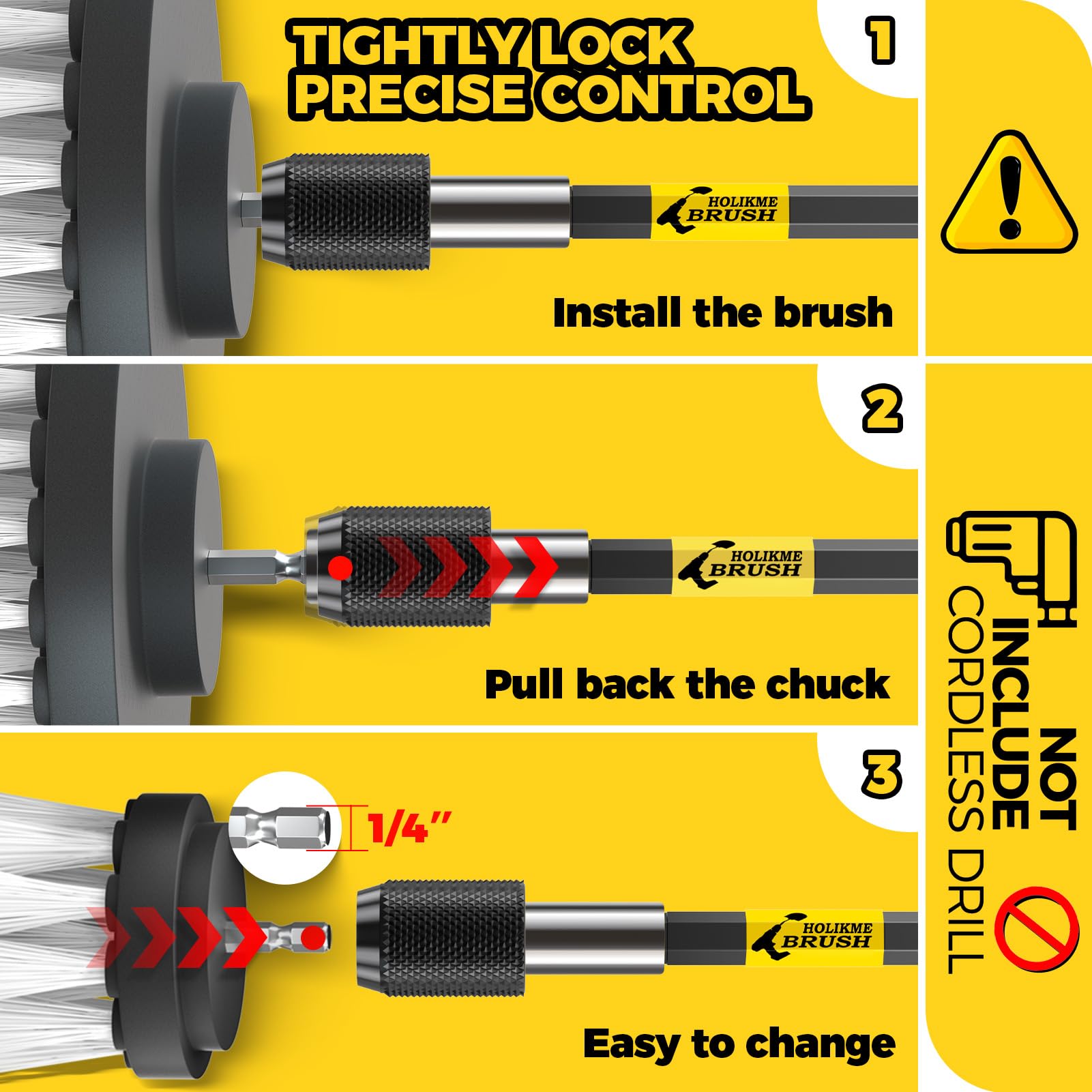 TIGHTLY LOCK
PRECISE CONTROL

1

HOLIKME BRUSH

Install the brush

2

HOLIKME BRUSH

Pull back the chuck

3

1/4"

HOLIKME BRUSH

Easy to change

NOT INCLUDE
CORDLESS DRILL