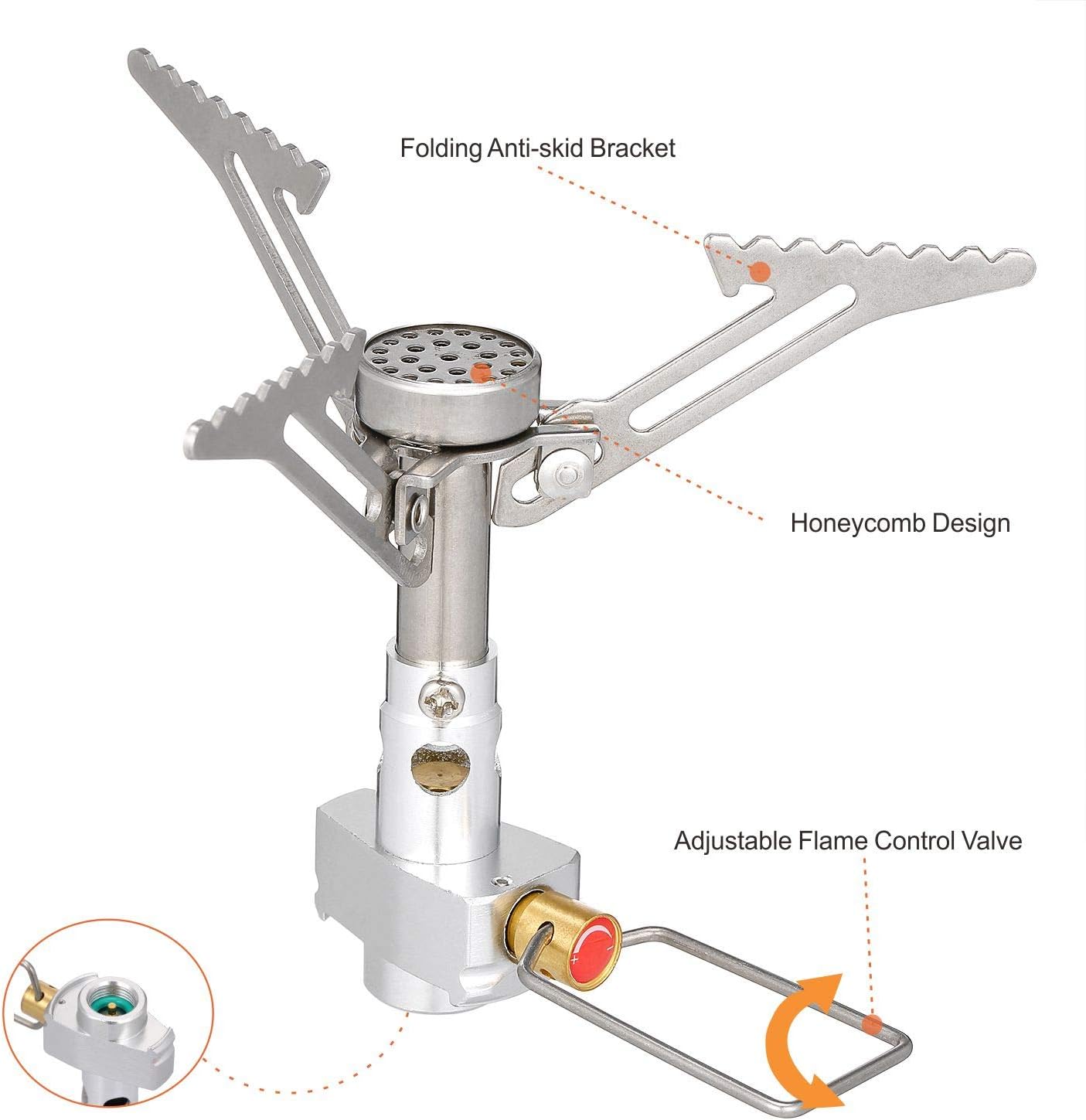 Folding Anti-skid Bracket

Honeycomb Design

Adjustable Flame Control Valve

+ -