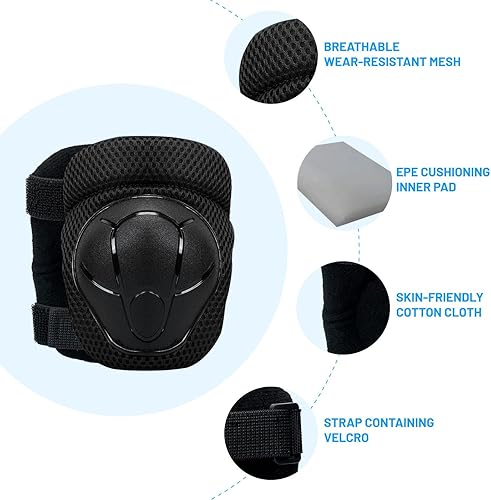 BREATHABLE WEAR-RESISTANT MESH

EPE CUSHIONING INNER PAD

SKIN-FRIENDLY COTTON CLOTH

STRAP CONTAINING VELCRO