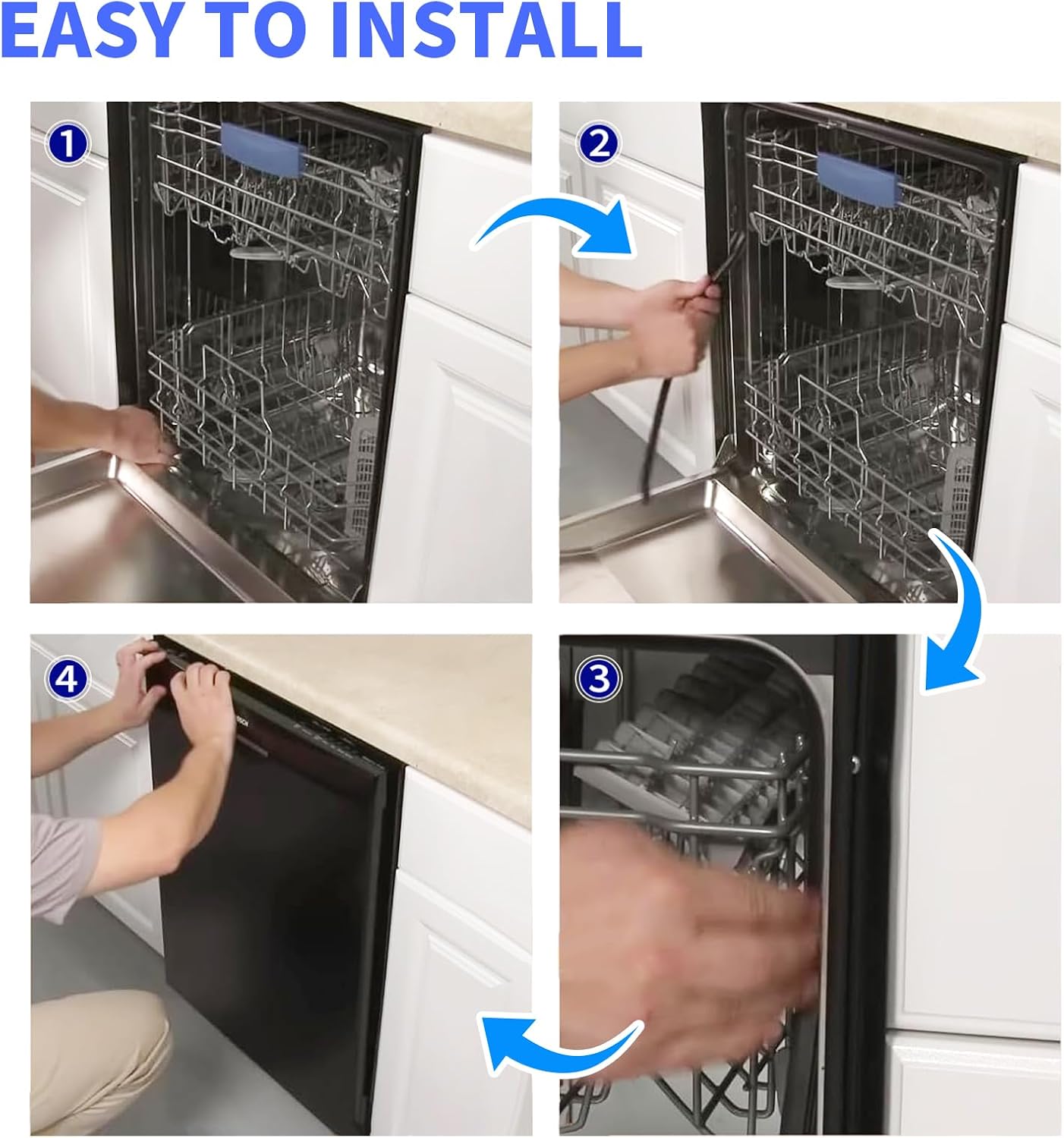 EASY TO INSTALL

1

2

4

3