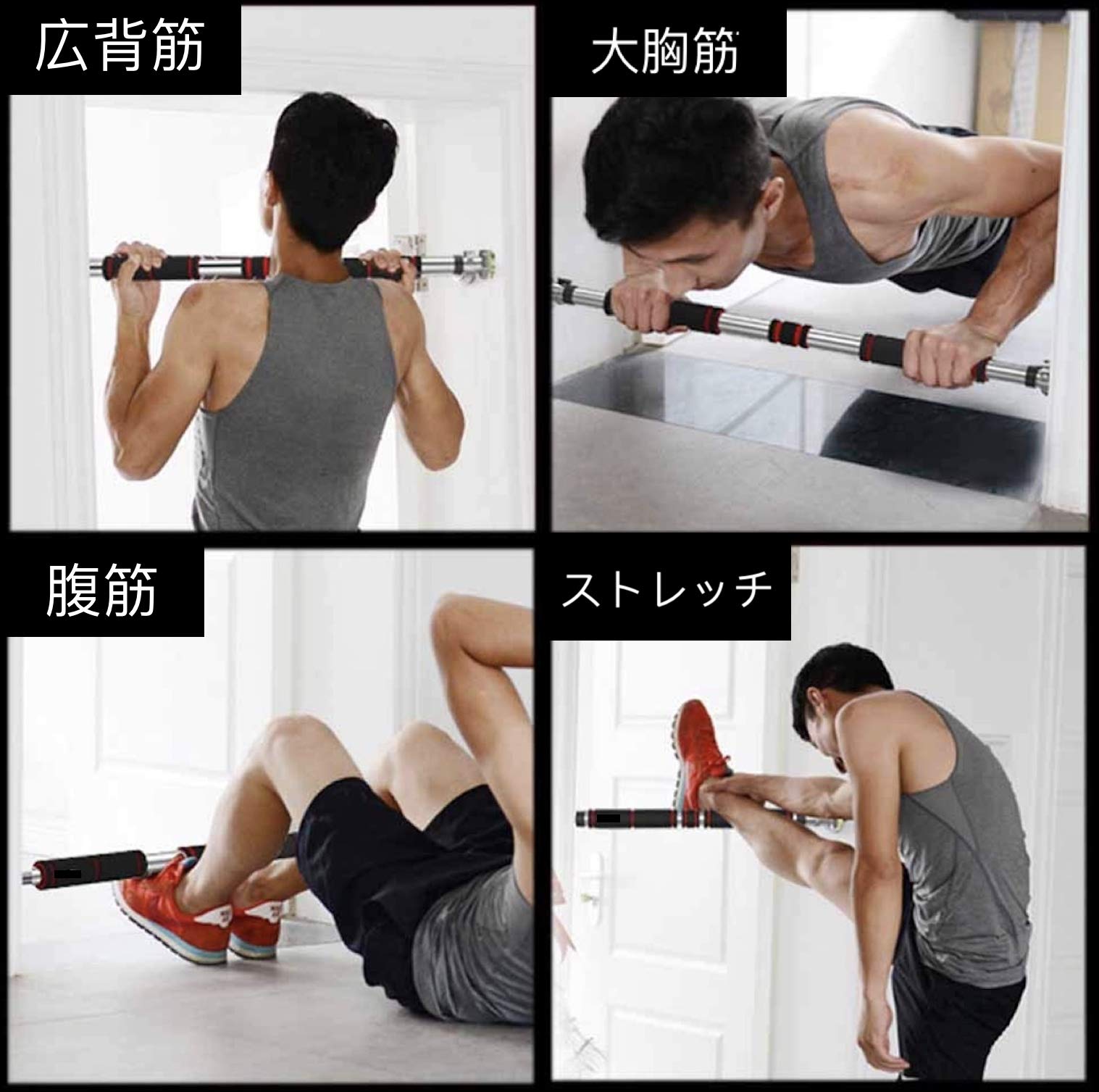 広背筋

大胸筋

腹筋

ストレッチ