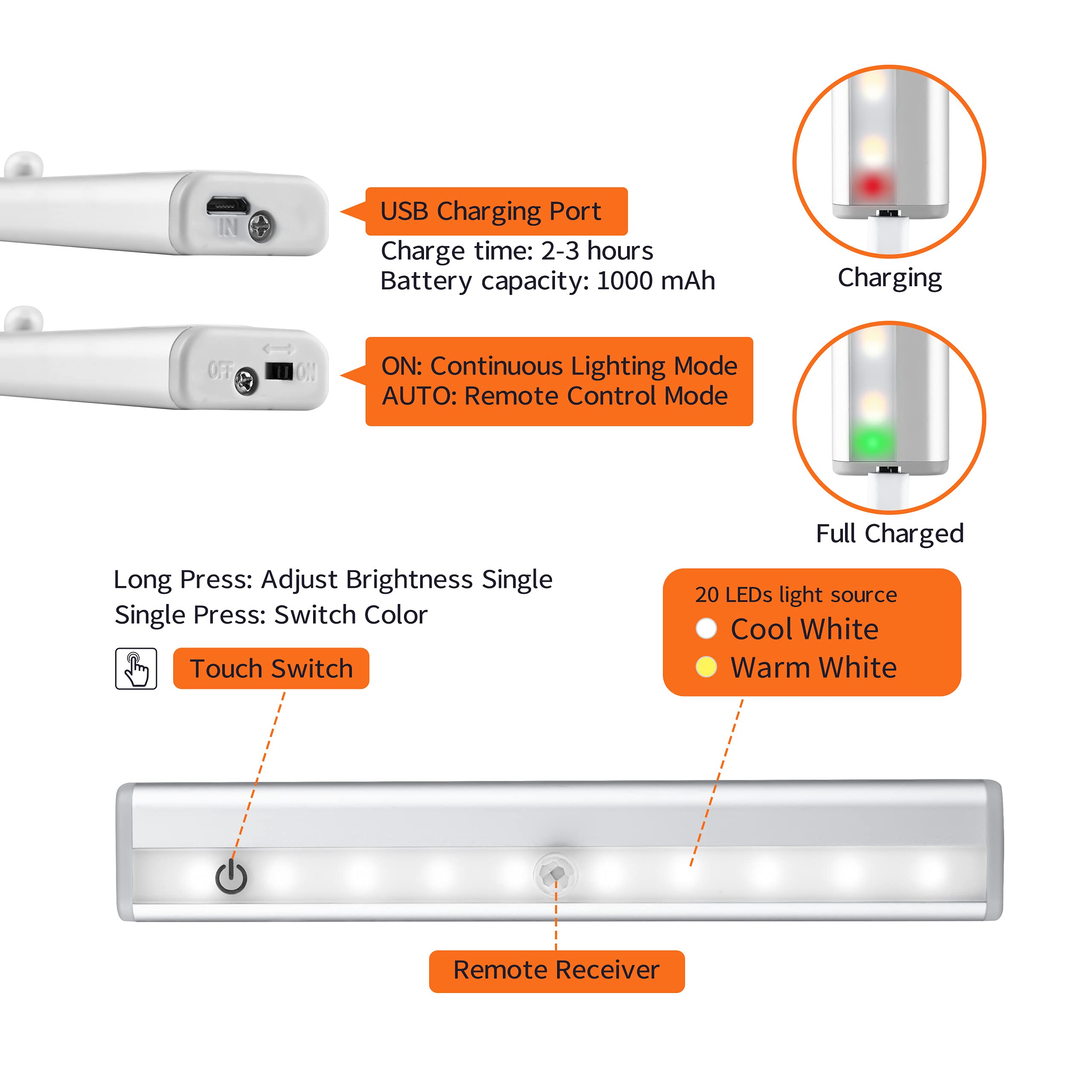 IN

USB Charging Port

Charge time: 2-3 hours
Battery capacity: 1000 mAh

Charging

OFF ON

ON: Continuous Lighting Mode
AUTO: Remote Control Mode

Full Charged

Long Press: Adjust Brightness Single
Single Press: Switch Color

Touch Switch

20 LEDs light source
Cool White
Warm White

Remote Receiver