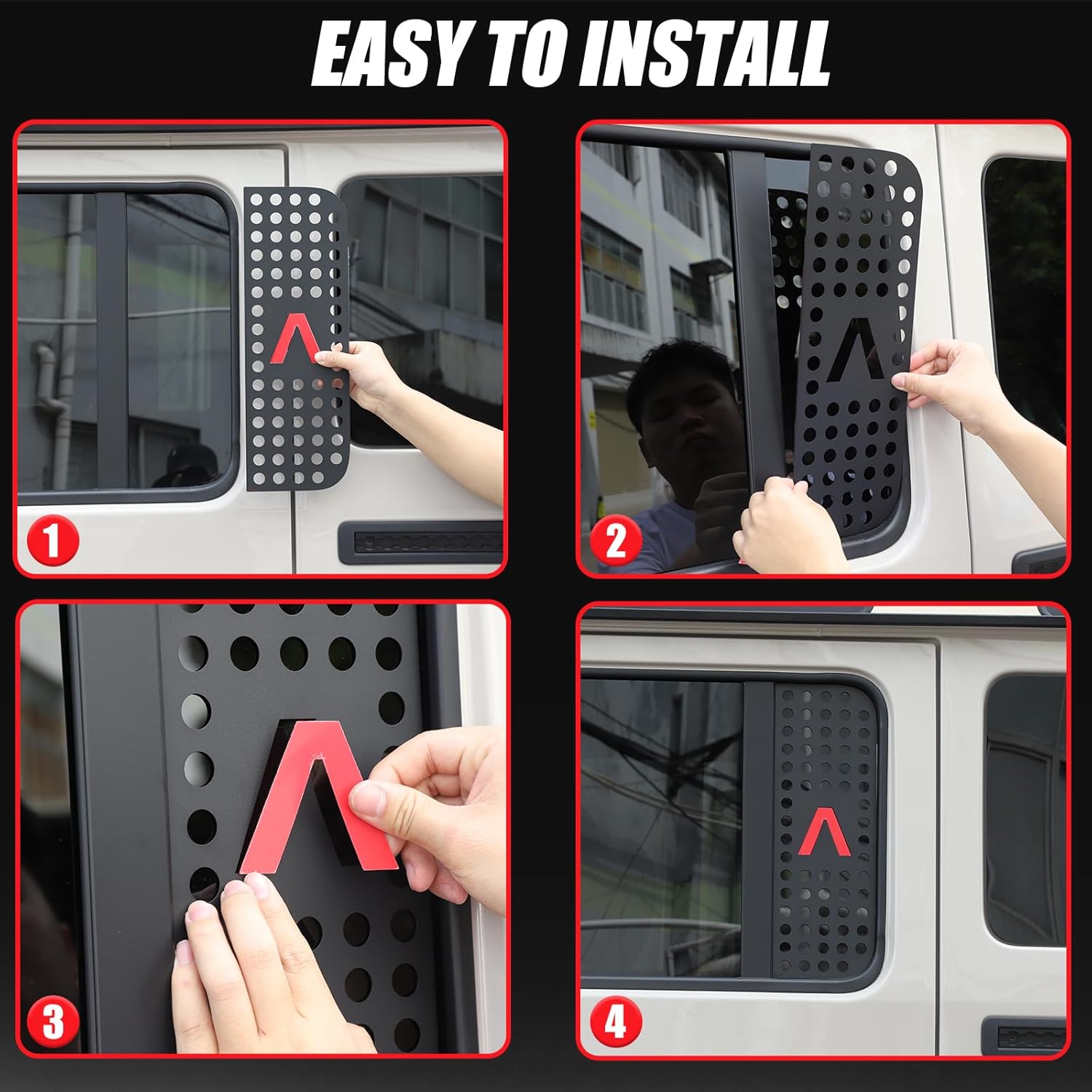 EASY TO INSTALL

1

2

3

4