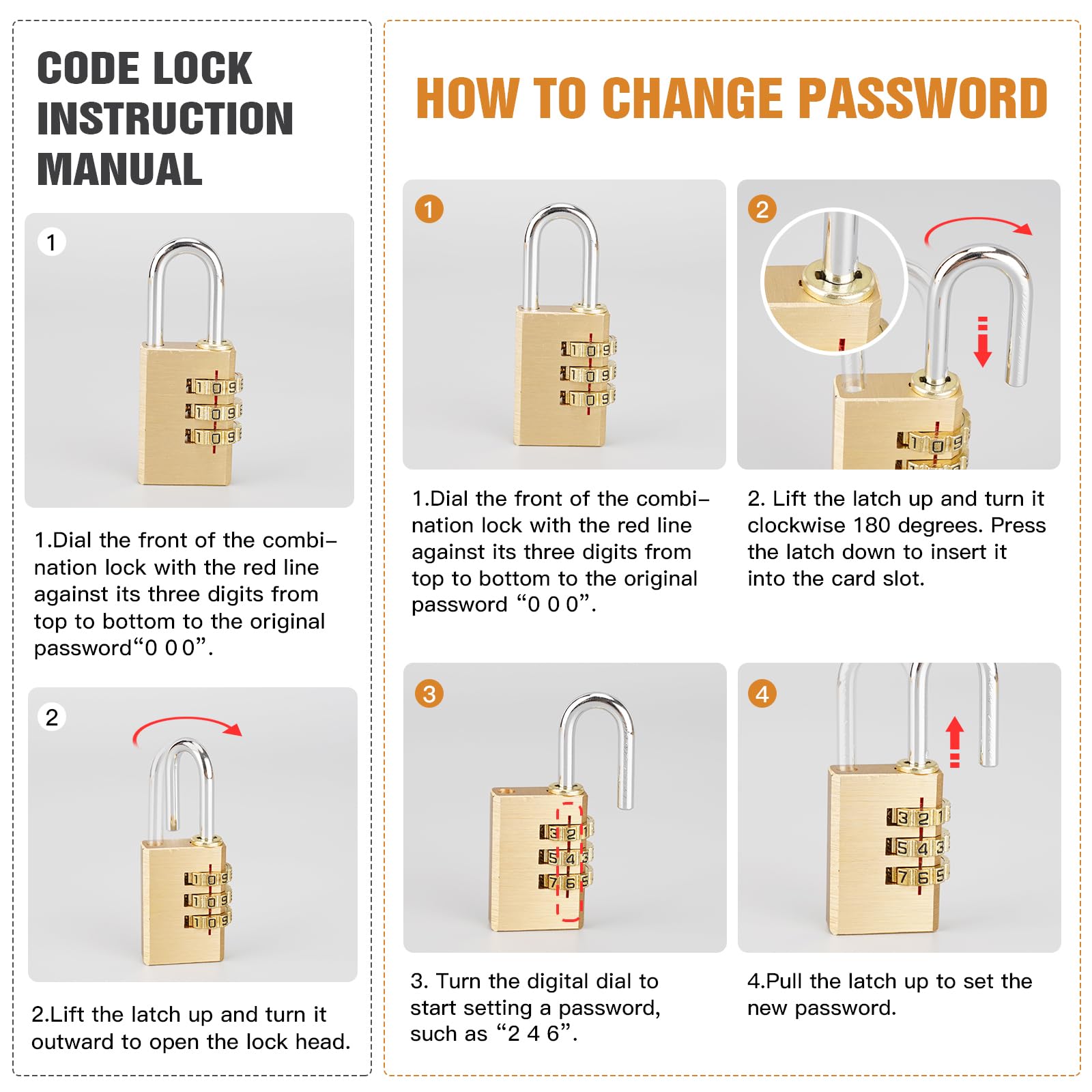 CODE LOCK INSTRUCTION MANUAL

1

1.Dial the front of the combination lock with the red line against its three digits from top to bottom to the original password“0 0 0”.

2

2.Lift the latch up and turn it outward to open the lock head.

HOW TO CHANGE PASSWORD

1

1.Dial the front of the combination lock with the red line against its three digits from top to bottom to the original password “0 0 0”.

2

2. Lift the latch up and turn it clockwise 180 degrees. Press the latch down to insert it into the card slot.

3

3. Turn the digital dial to start setting a password, such as “2 4 6”.

4

4.Pull the latch up to set the new password.