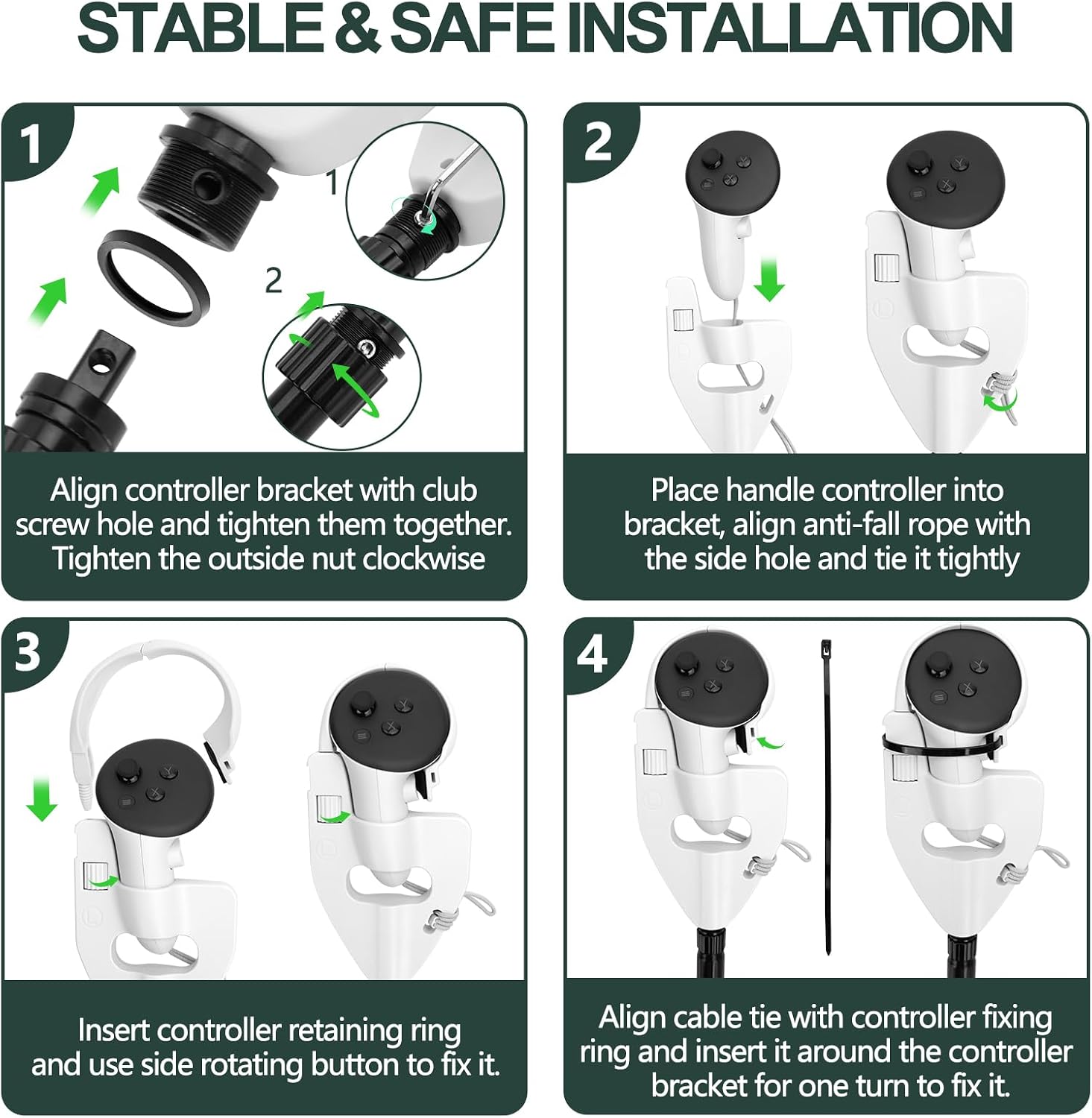 STABLE & SAFE INSTALLATION

1

1

2

Align controller bracket with club screw hole and tighten them together. Tighten the outside nut clockwise

2

Place handle controller into bracket, align anti-fall rope with the side hole and tie it tightly

3

Insert controller retaining ring and use side rotating button to fix it.

4

Align cable tie with controller fixing ring and insert it around the controller bracket for one turn to fix it.