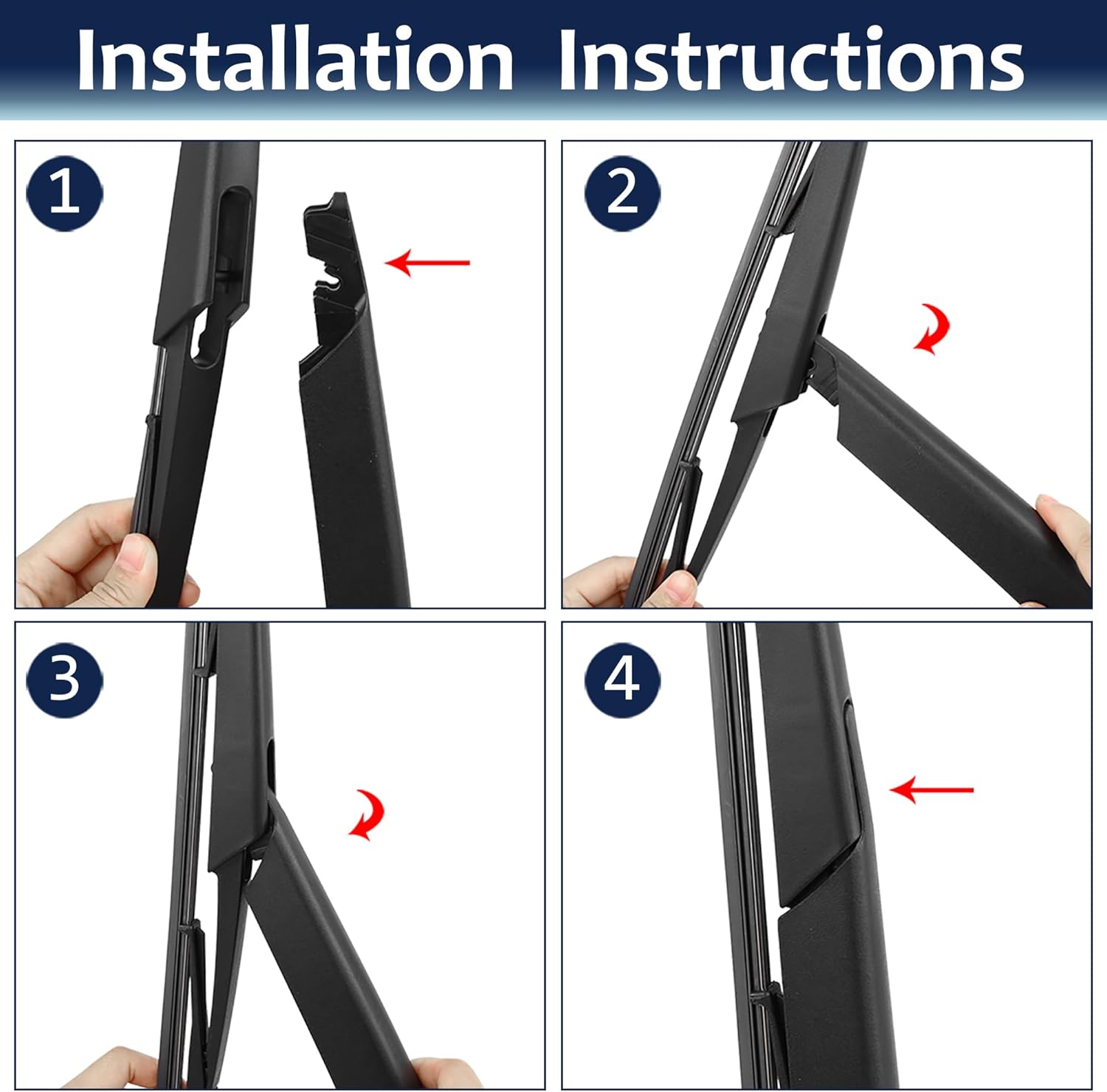 Installation Instructions

1

2

3

4