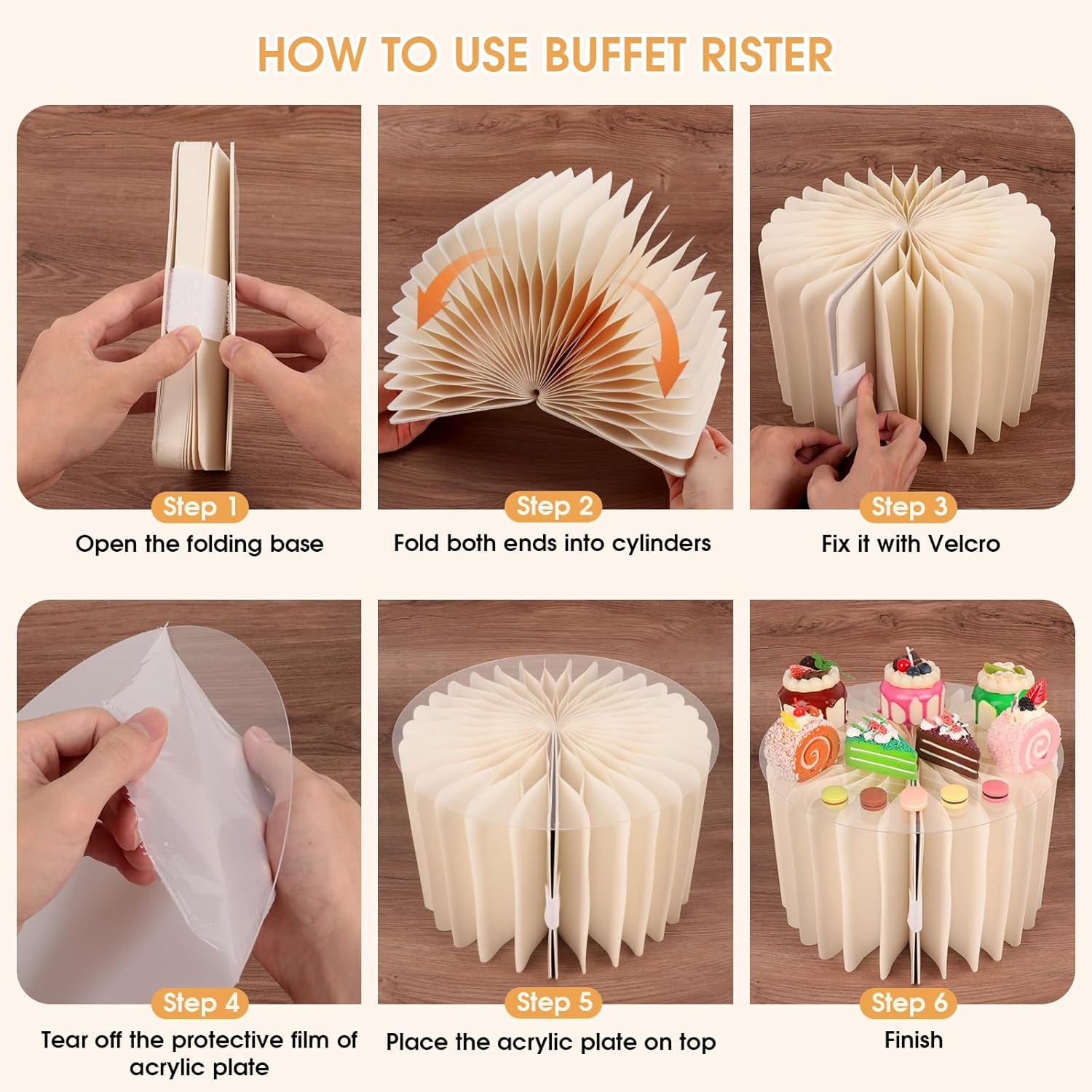 HOW TO USE BUFFET RISTER

Step 1
Open the folding base

Step 2
Fold both ends into cylinders

Step 3
Fix it with Velcro

Step 4
Tear off the protective film of acrylic plate

Step 5
Place the acrylic plate on top

Step 6
Finish