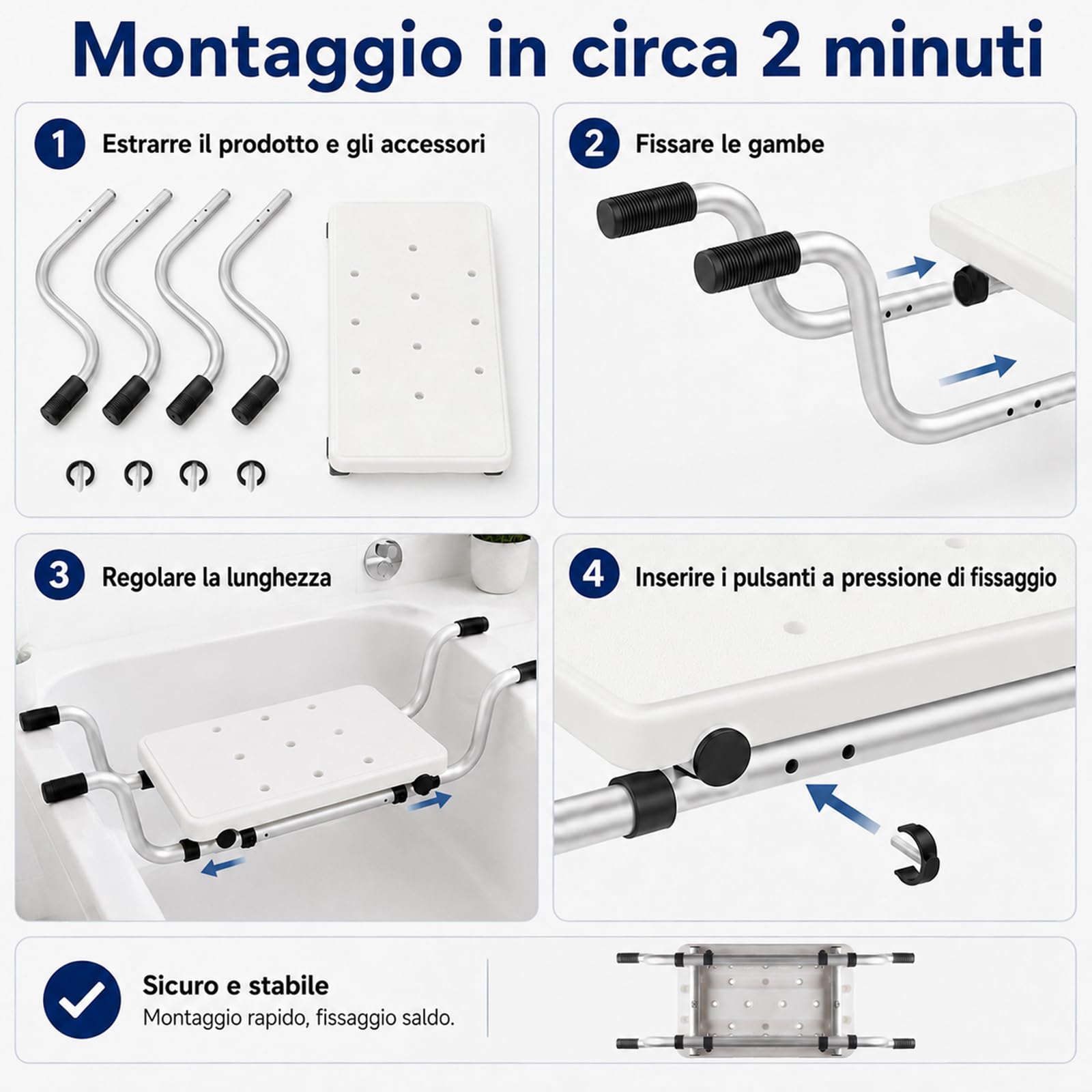 Montaggio in circa 2 minuti

1 Estrarre il prodotto e gli accessori

2 Fissare le gambe

3 Regolare la lunghezza

4 Inserire i pulsanti a pressione di fissaggio

Sicuro e stabile
Montaggio rapido, fissaggio saldo.