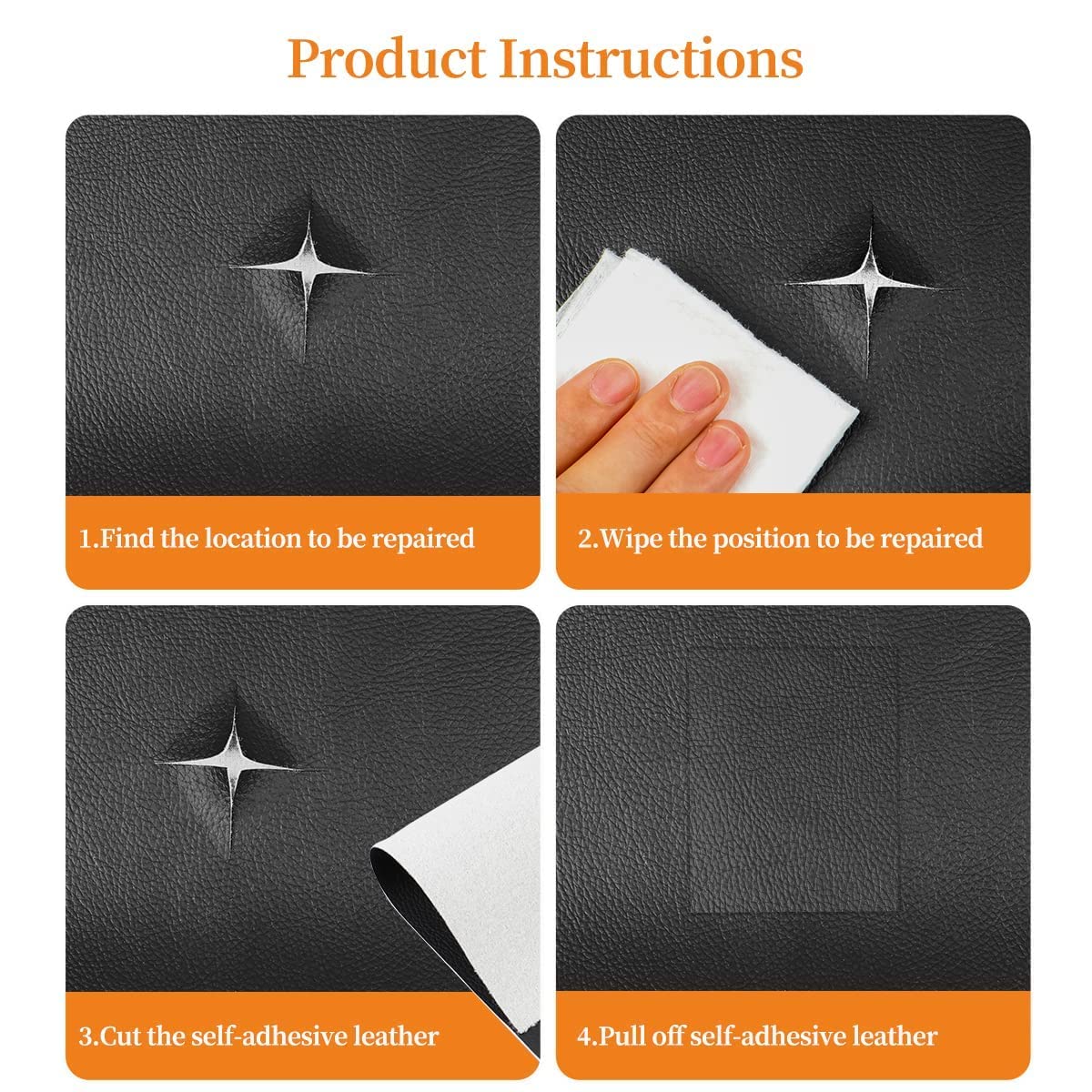 Product Instructions

1.Find the location to be repaired

2.Wipe the position to be repaired

3.Cut the self-adhesive leather

4.Pull off self-adhesive leather