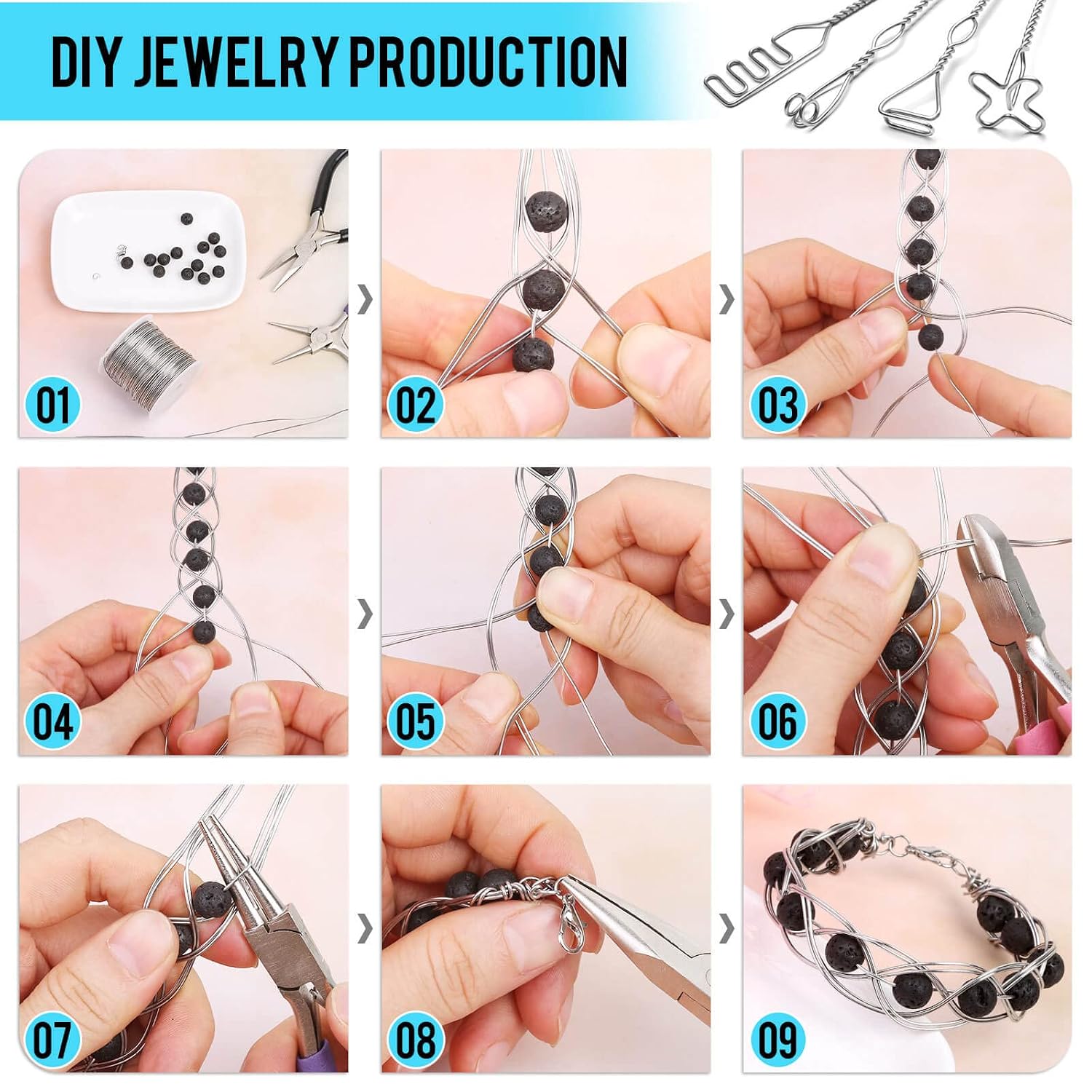 DIY JEWELRY PRODUCTION

01

02

03

04

05

06

07

08

09