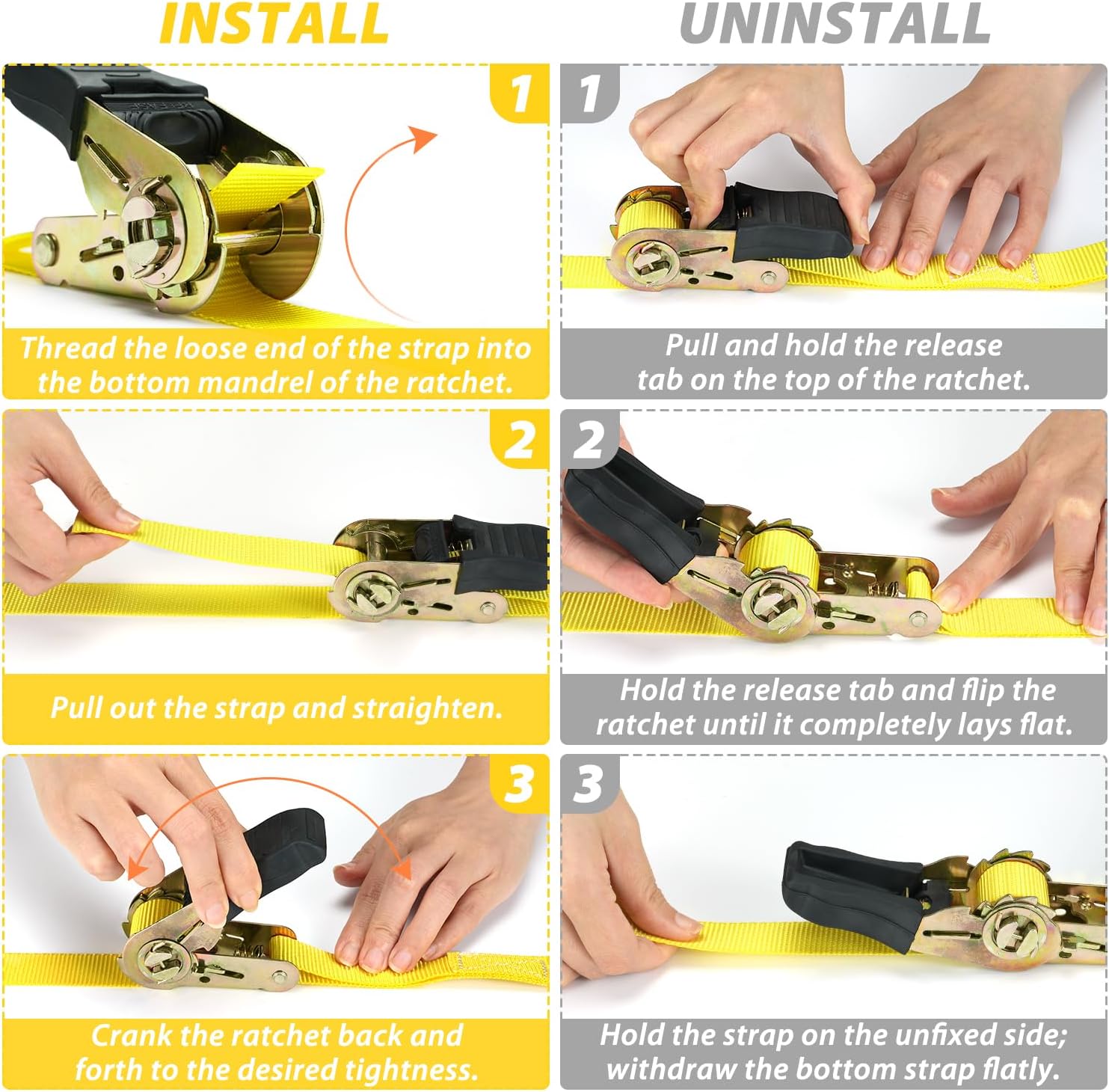 INSTALL

1
Thread the loose end of the strap into the bottom mandrel of the ratchet.

2
Pull out the strap and straighten.

3
Crank the ratchet back and forth to the desired tightness.

UNINSTALL

1
Pull and hold the release tab on the top of the ratchet.

2
Hold the release tab and flip the ratchet until it completely lays flat.

3
Hold the strap on the unfixed side; withdraw the bottom strap flatly.