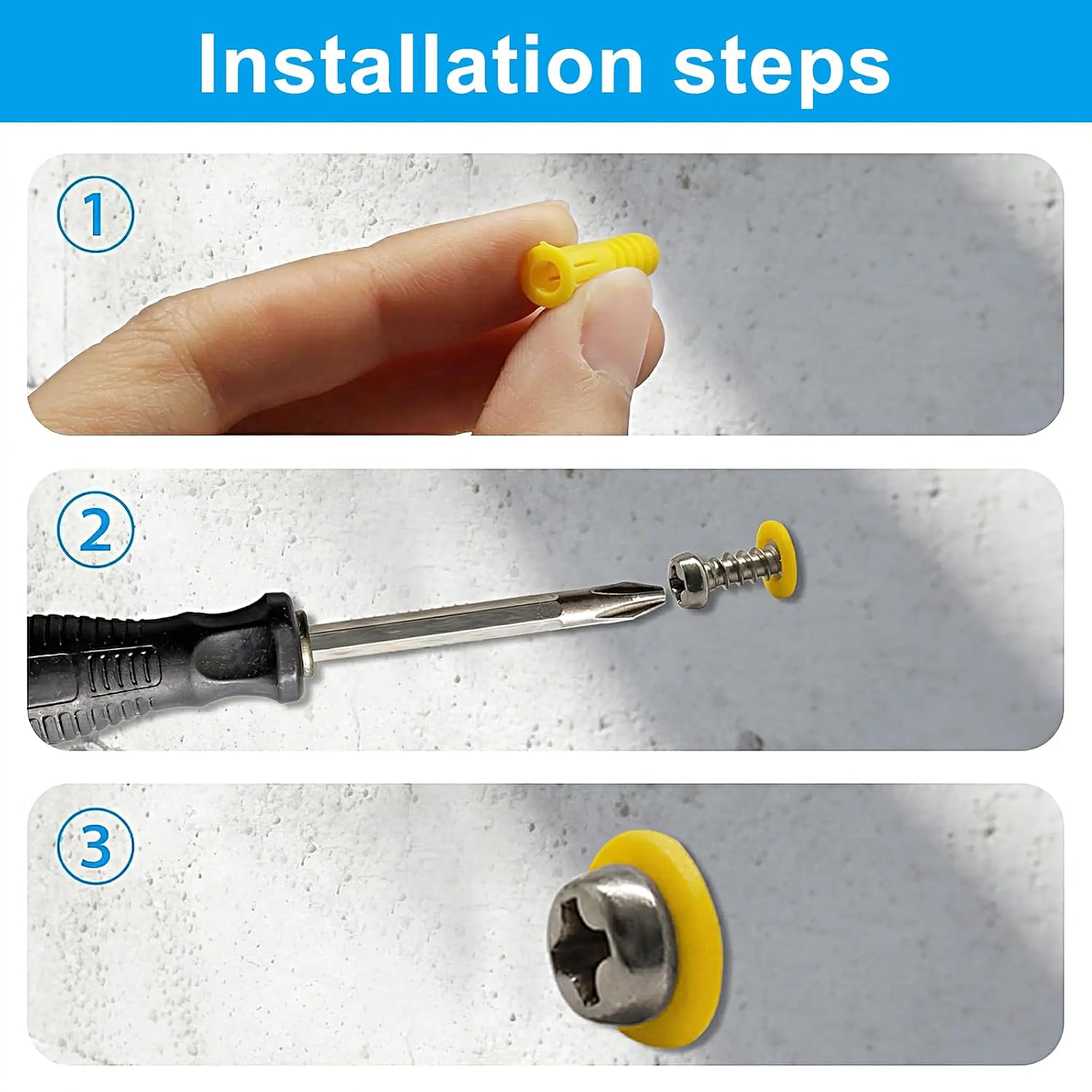 Installation steps

1

2

3