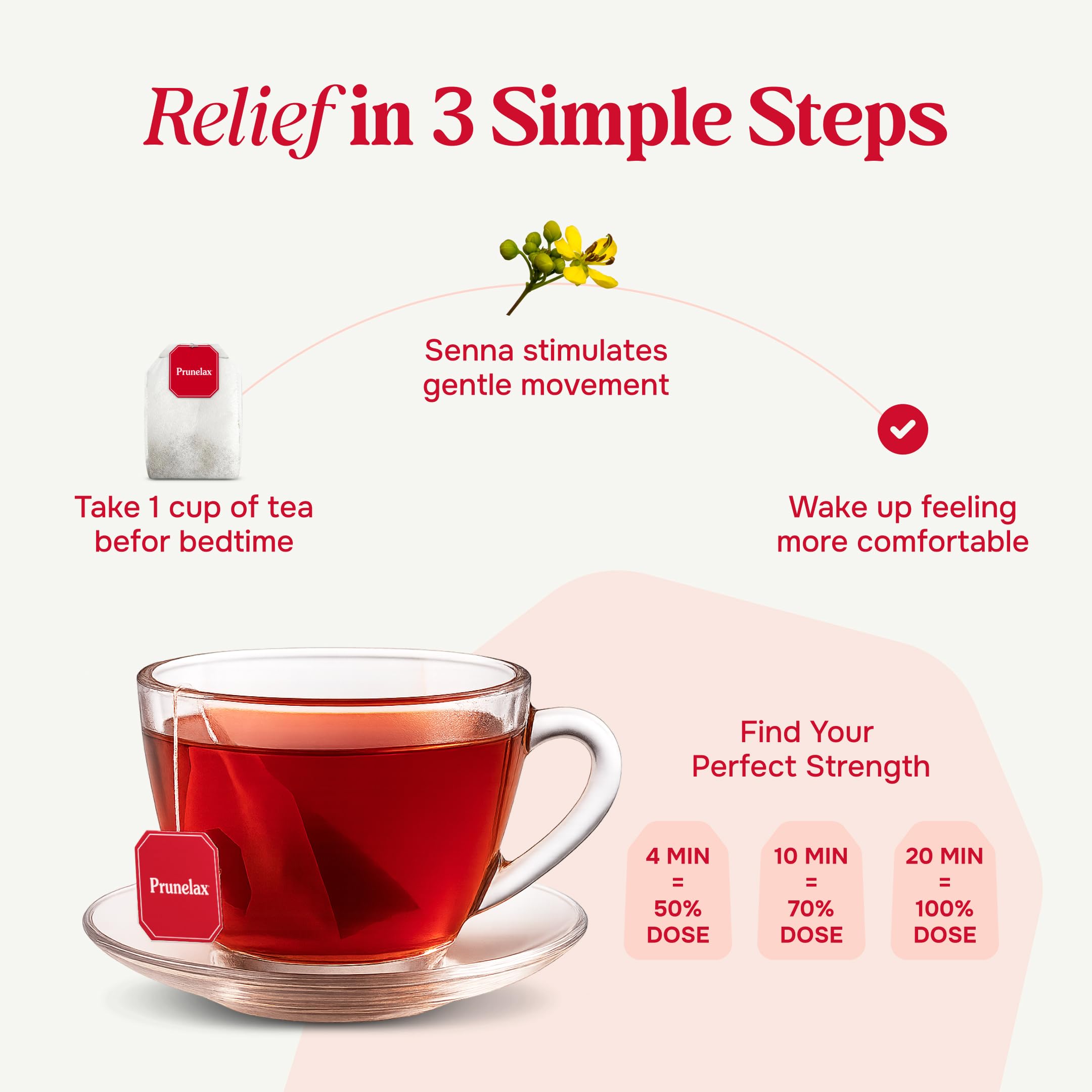 Relief in 3 Simple Steps

Prunelax

Take 1 cup of tea befor bedtime

Senna stimulates gentle movement

Wake up feeling more comfortable

Prunelax

Find Your Perfect Strength

4 MIN = 50% DOSE

10 MIN = 70% DOSE

20 MIN = 100% DOSE