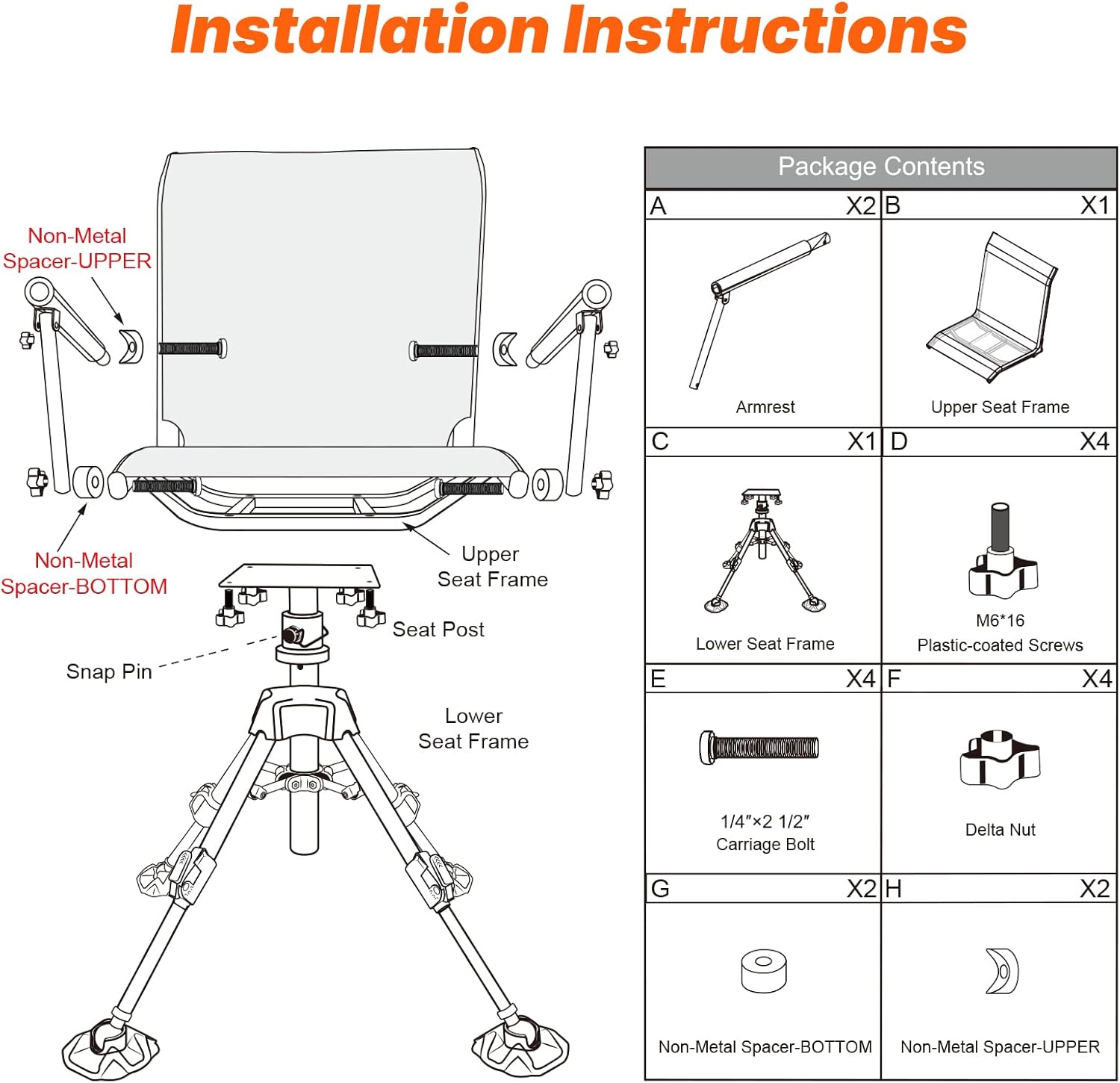 Installation Instructions

Non-Metal Spacer-UPPER

Non-Metal Spacer-BOTTOM

Upper Seat Frame

Seat Post

Snap Pin

Lower Seat Frame

Package Contents

| A X2 | B X1 |
|---|---|
| Armrest | Upper Seat Frame |
| C X1 | D X4 |
| Lower Seat Frame | M6*16 Plastic-coated Screws |
| E X4 | F X4 |
| 1/4″×2 1/2″ Carriage Bolt | Delta Nut |
| G X2 | H X2 |
| Non-Metal Spacer-BOTTOM | Non-Metal Spacer-UPPER |