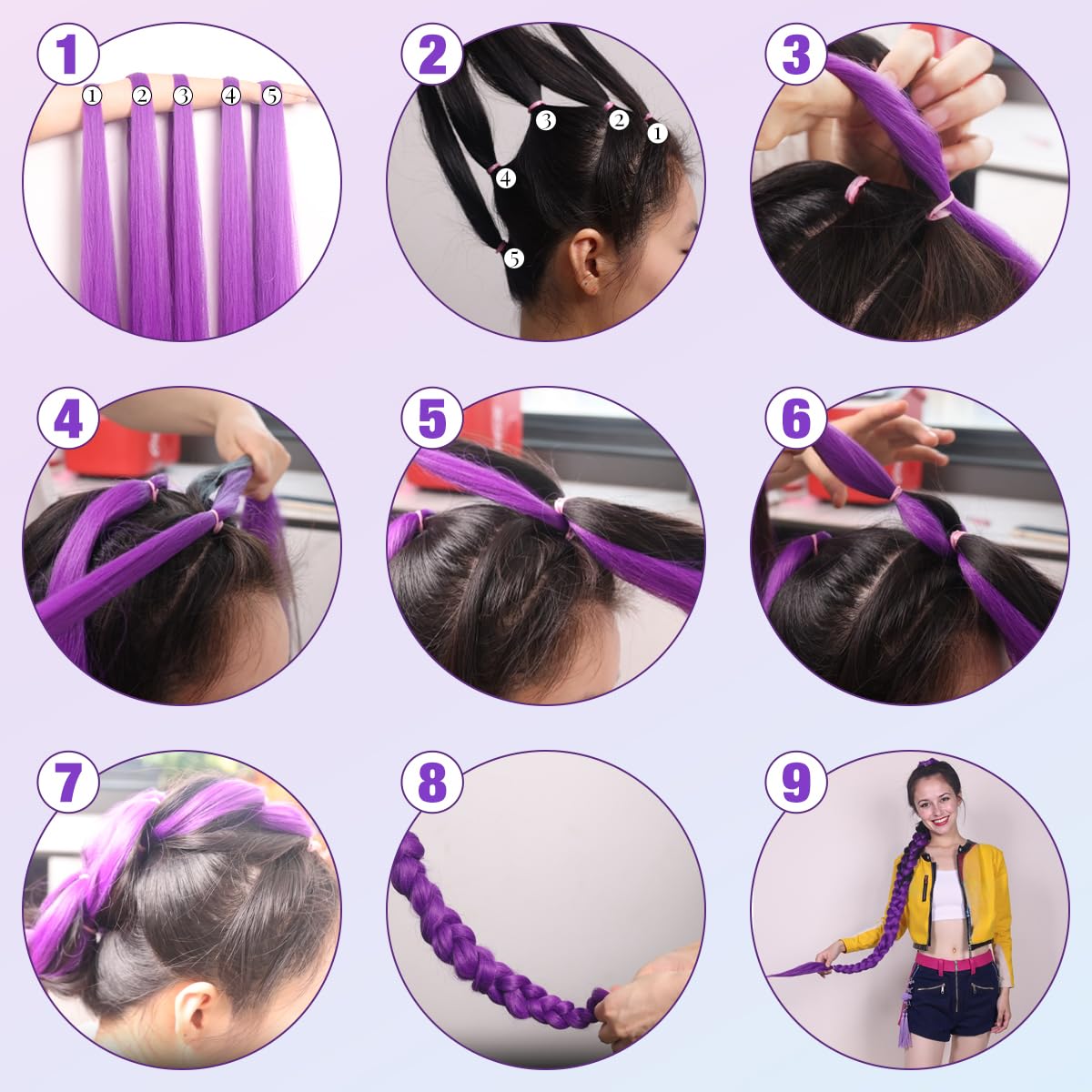 1
1 2 3 4 5
2
3 2 1
4
5
3
4
5
6
7
8
9