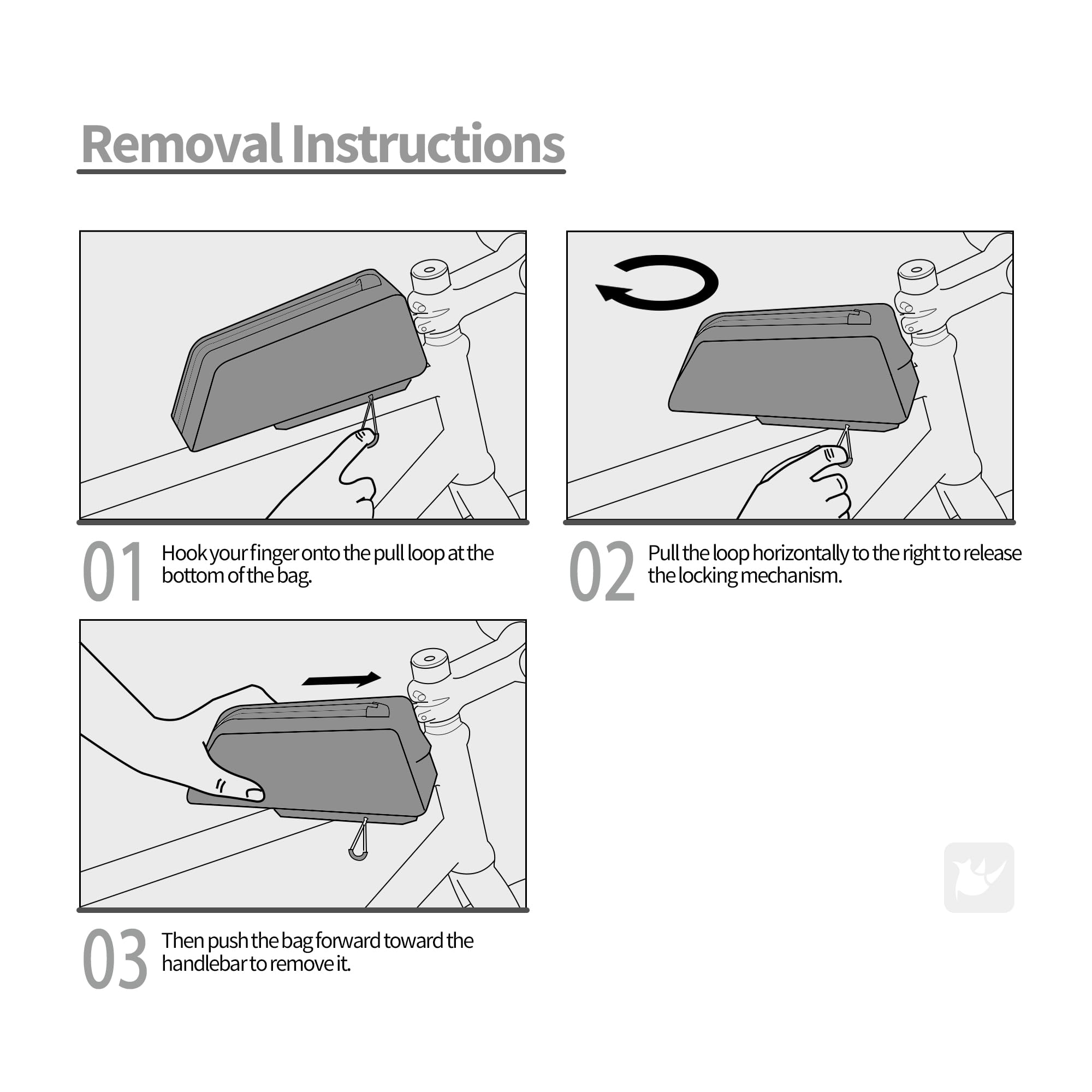 Removal Instructions

01 Hook your finger onto the pull loop at the bottom of the bag.

02 Pull the loop horizontally to the right to release the locking mechanism.

03 Then push the bag forward toward the handlebar to remove it.