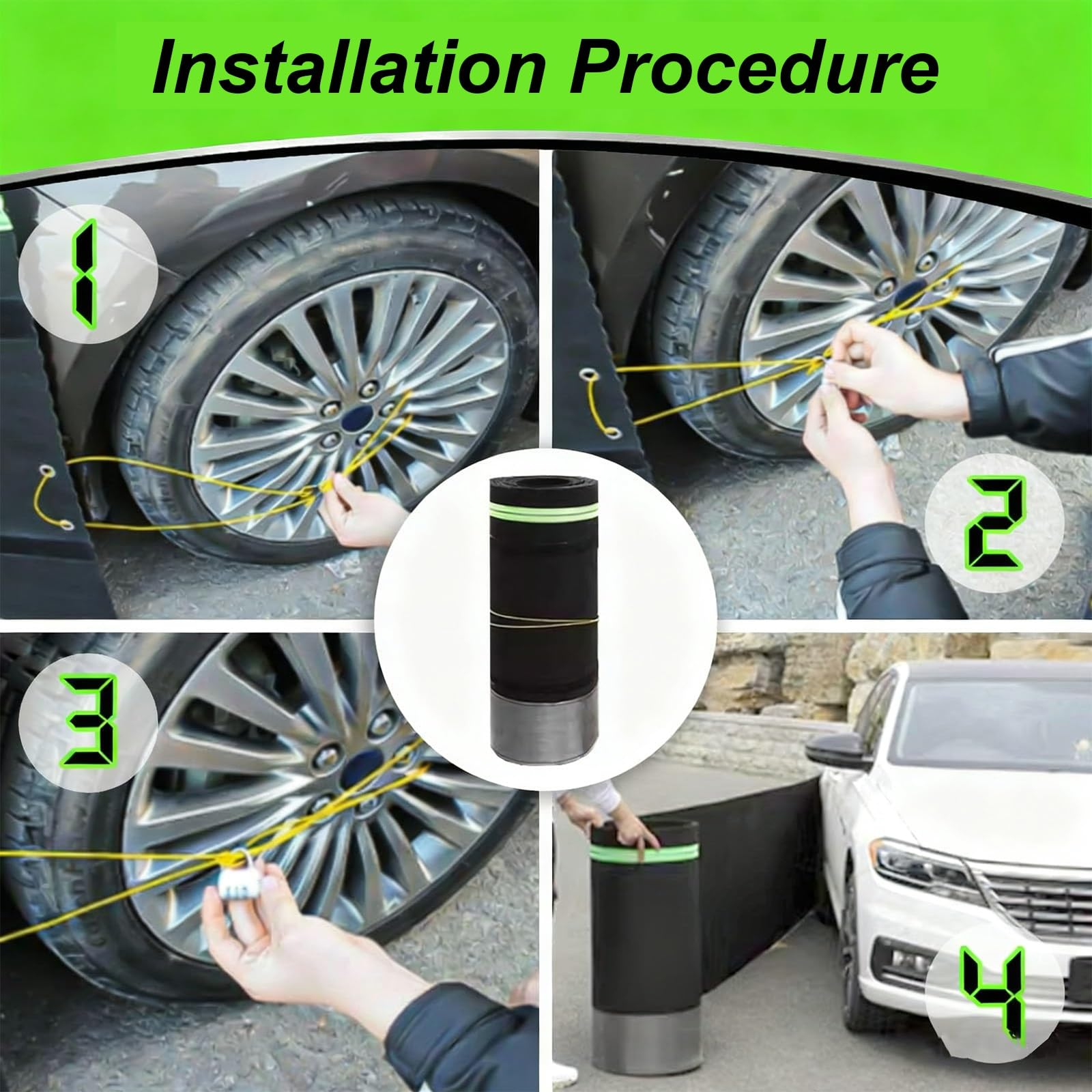 Installation Procedure

1

2

3

4