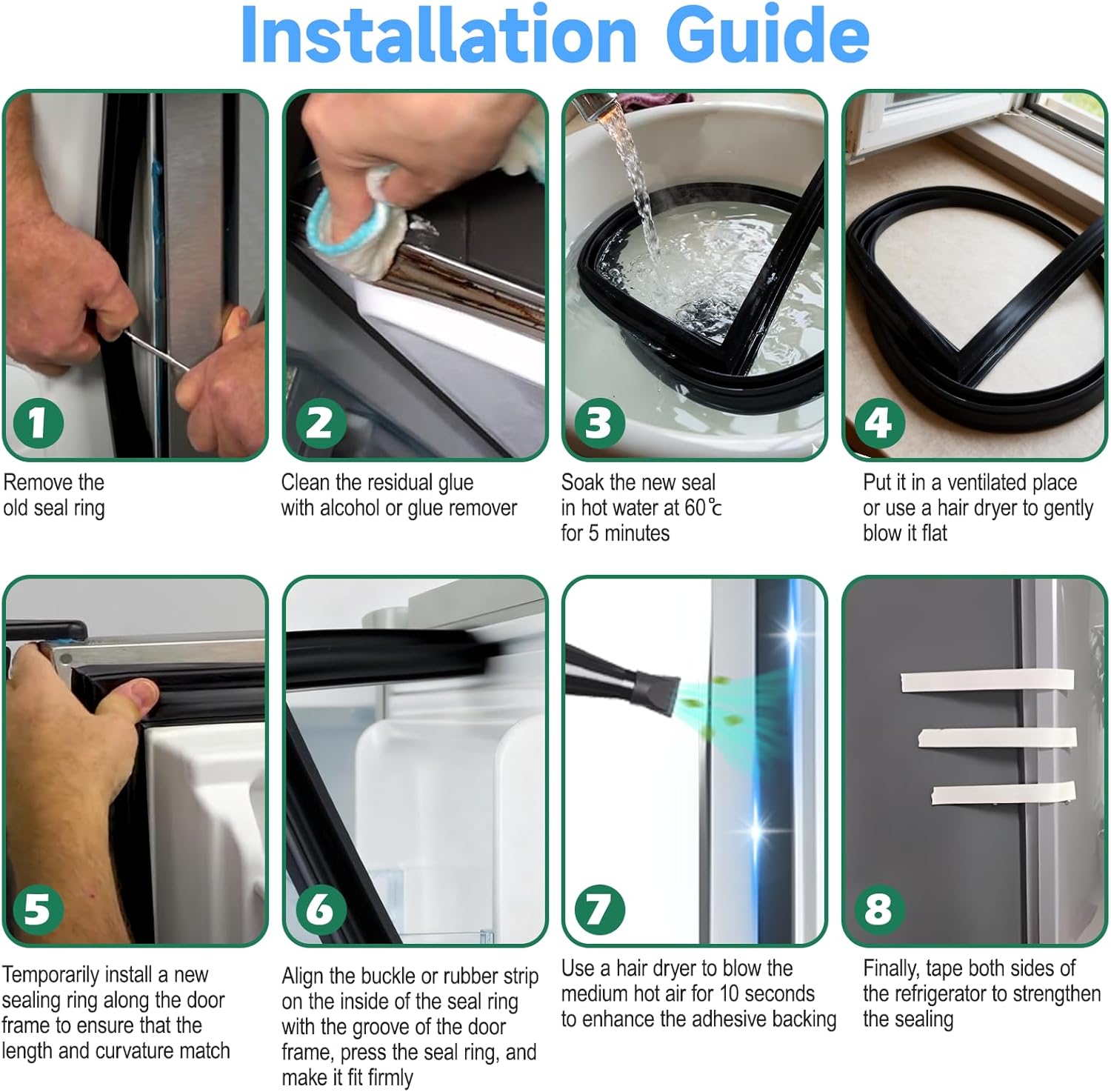 Installation Guide

1

Remove the old seal ring

2

Clean the residual glue with alcohol or glue remover

3

Soak the new seal in hot water at 60℃ for 5 minutes

4

Put it in a ventilated place or use a hair dryer to gently blow it flat

5

Temporarily install a new sealing ring along the door frame to ensure that the length and curvature match

6

Align the buckle or rubber strip on the inside of the seal ring with the groove of the door frame, press the seal ring, and make it fit firmly

7

Use a hair dryer to blow the medium hot air for 10 seconds to enhance the adhesive backing

8

Finally, tape both sides of the refrigerator to strengthen the sealing