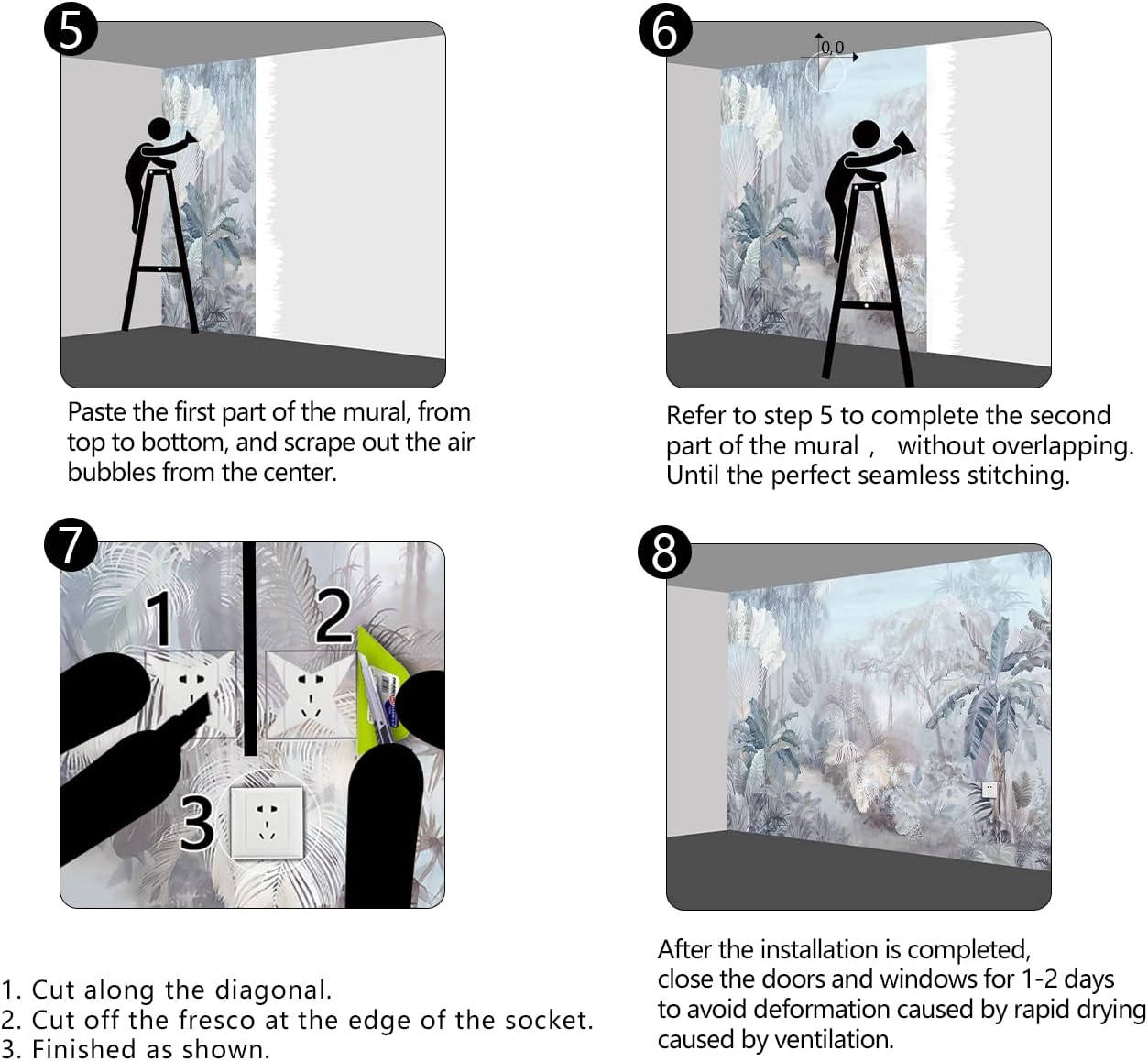 5

Paste the first part of the mural, from top to bottom, and scrape out the air bubbles from the center.

6

0,0

Refer to step 5 to complete the second part of the mural， without overlapping. Until the perfect seamless stitching.

7

1

2

3

1. Cut along the diagonal.
2. Cut off the fresco at the edge of the socket.
3. Finished as shown.

8

After the installation is completed, close the doors and windows for 1-2 days to avoid deformation caused by rapid drying caused by ventilation.