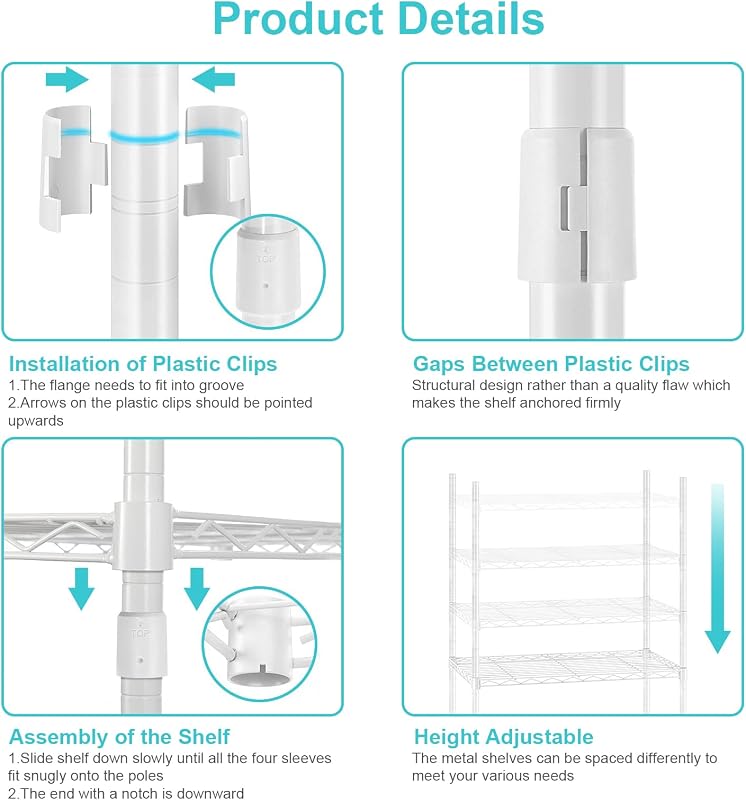 Product Details

Installation of Plastic Clips
1.The flange needs to fit into groove
2.Arrows on the plastic clips should be pointed upwards

Gaps Between Plastic Clips
Structural design rather than a quality flaw which makes the shelf anchored firmly

Assembly of the Shelf
1.Slide shelf down slowly until all the four sleeves fit snugly onto the poles
2.The end with a notch is downward

Height Adjustable
The metal shelves can be spaced differently to meet your various needs