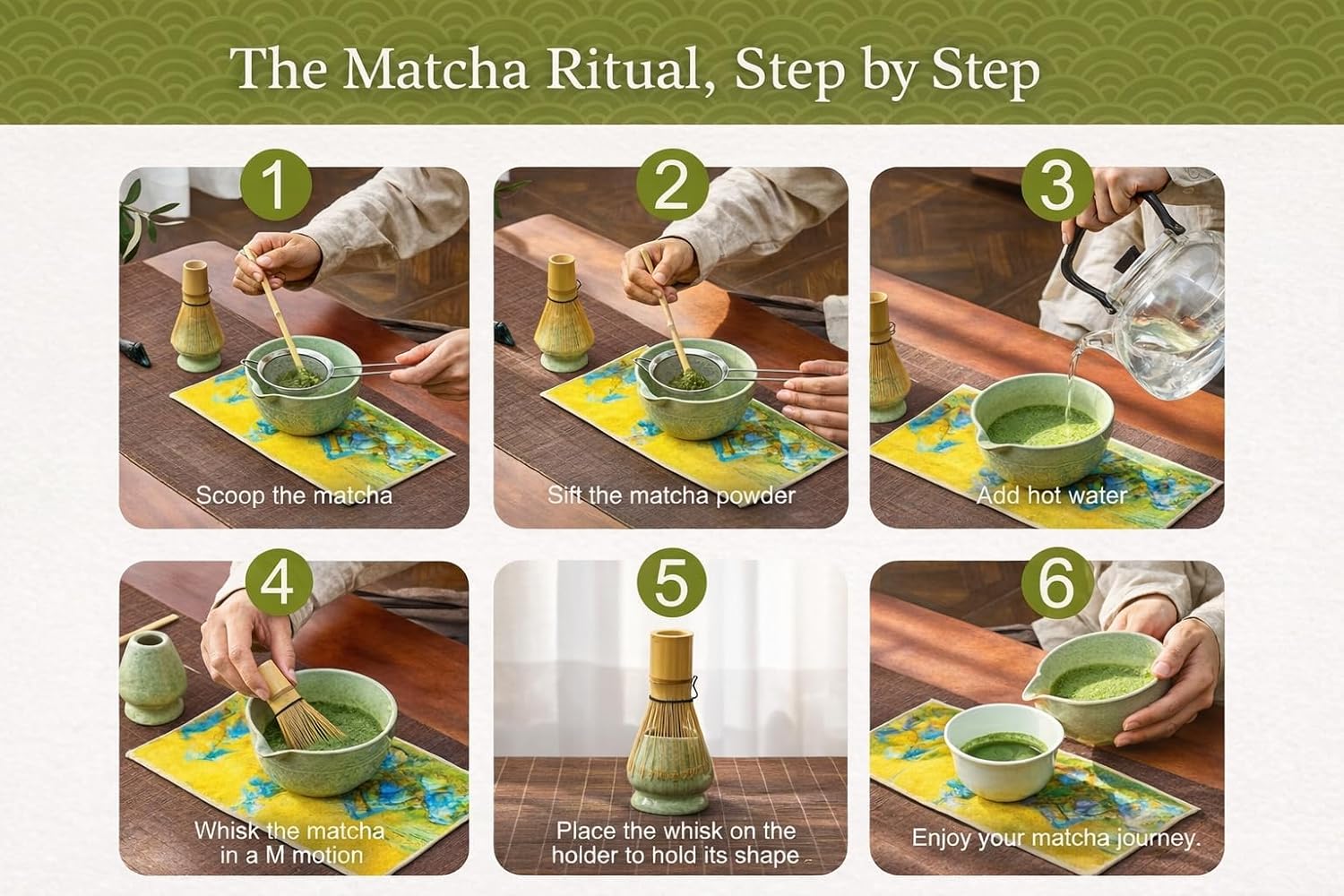 The Matcha Ritual, Step by Step

1
Scoop the matcha

2
Sift the matcha powder

3
Add hot water

4
Whisk the matcha in a M motion

5
Place the whisk on the holder to hold its shape

6
Enjoy your matcha journey.