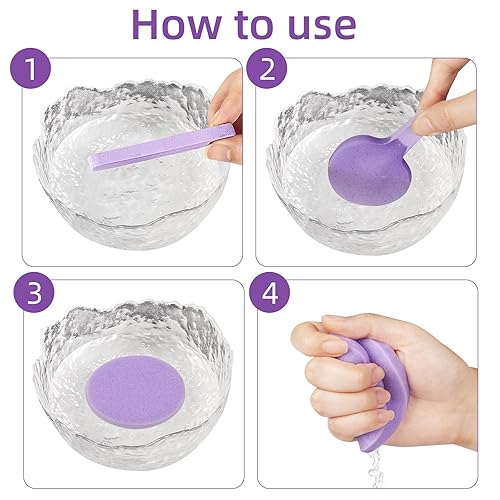 How to use

1

2

3

4