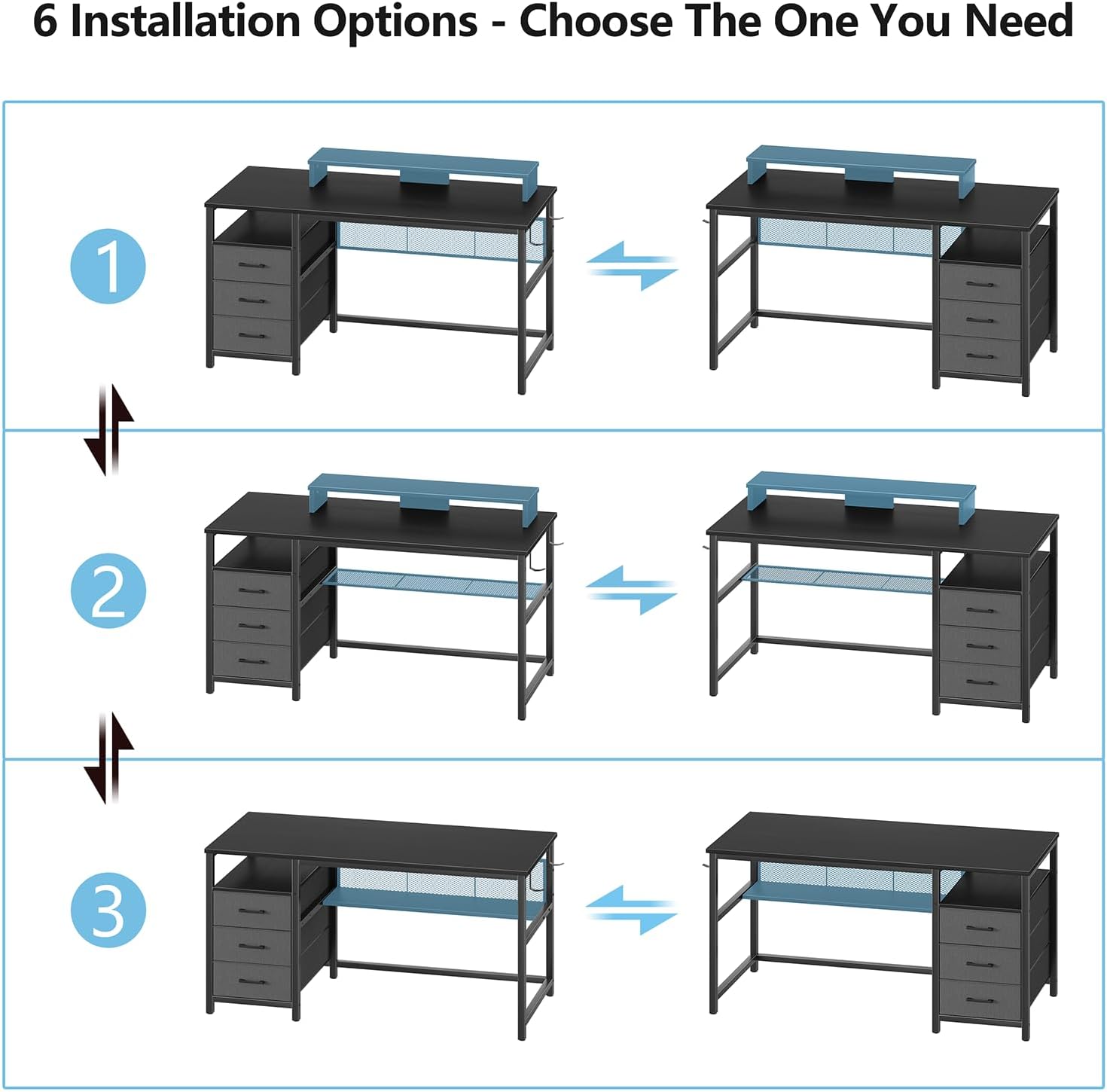 6 Installation Options - Choose The One You Need

1

2

3