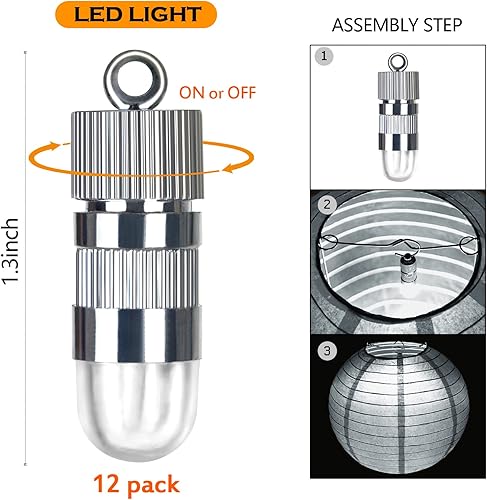 LED LIGHT

ON or OFF

1.3inch

12 pack

ASSEMBLY STEP

1

2

3