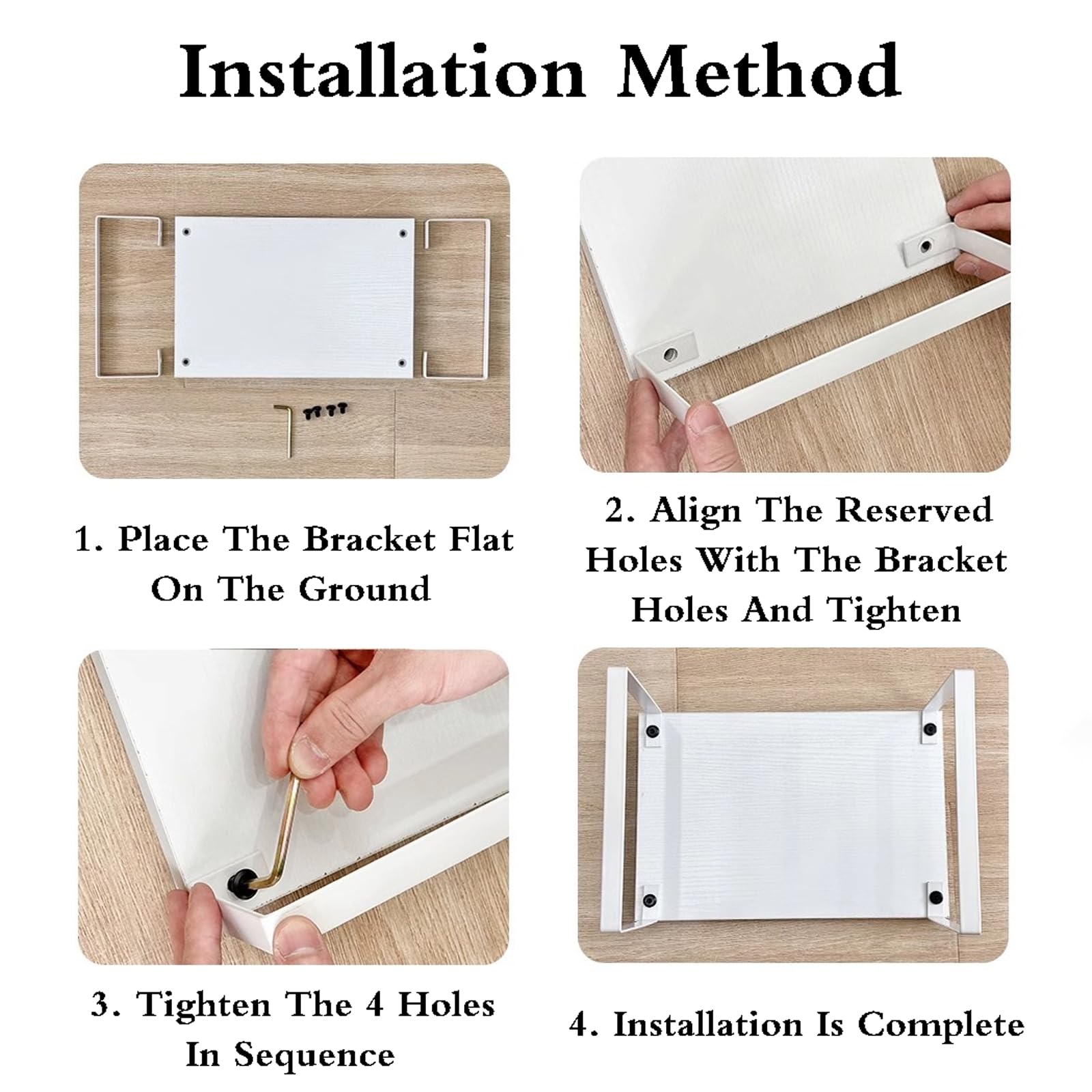 Installation Method

1. Place The Bracket Flat On The Ground

2. Align The Reserved Holes With The Bracket Holes And Tighten

3. Tighten The 4 Holes In Sequence

4. Installation Is Complete