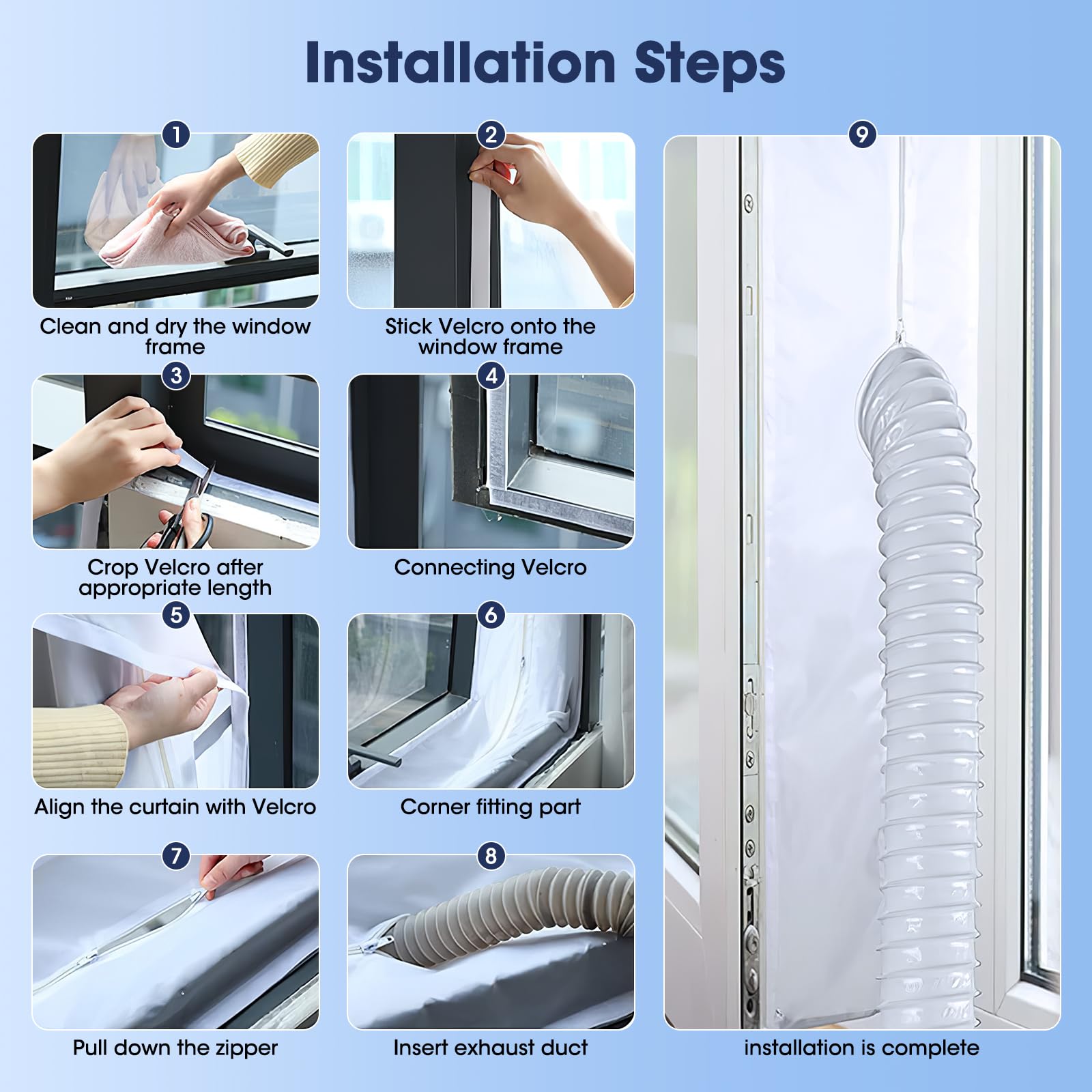 Installation Steps

1
Clean and dry the window frame

2
Stick Velcro onto the window frame

3
Crop Velcro after appropriate length

4
Connecting Velcro

5
Align the curtain with Velcro

6
Corner fitting part

7
Pull down the zipper

8
Insert exhaust duct

9
installation is complete