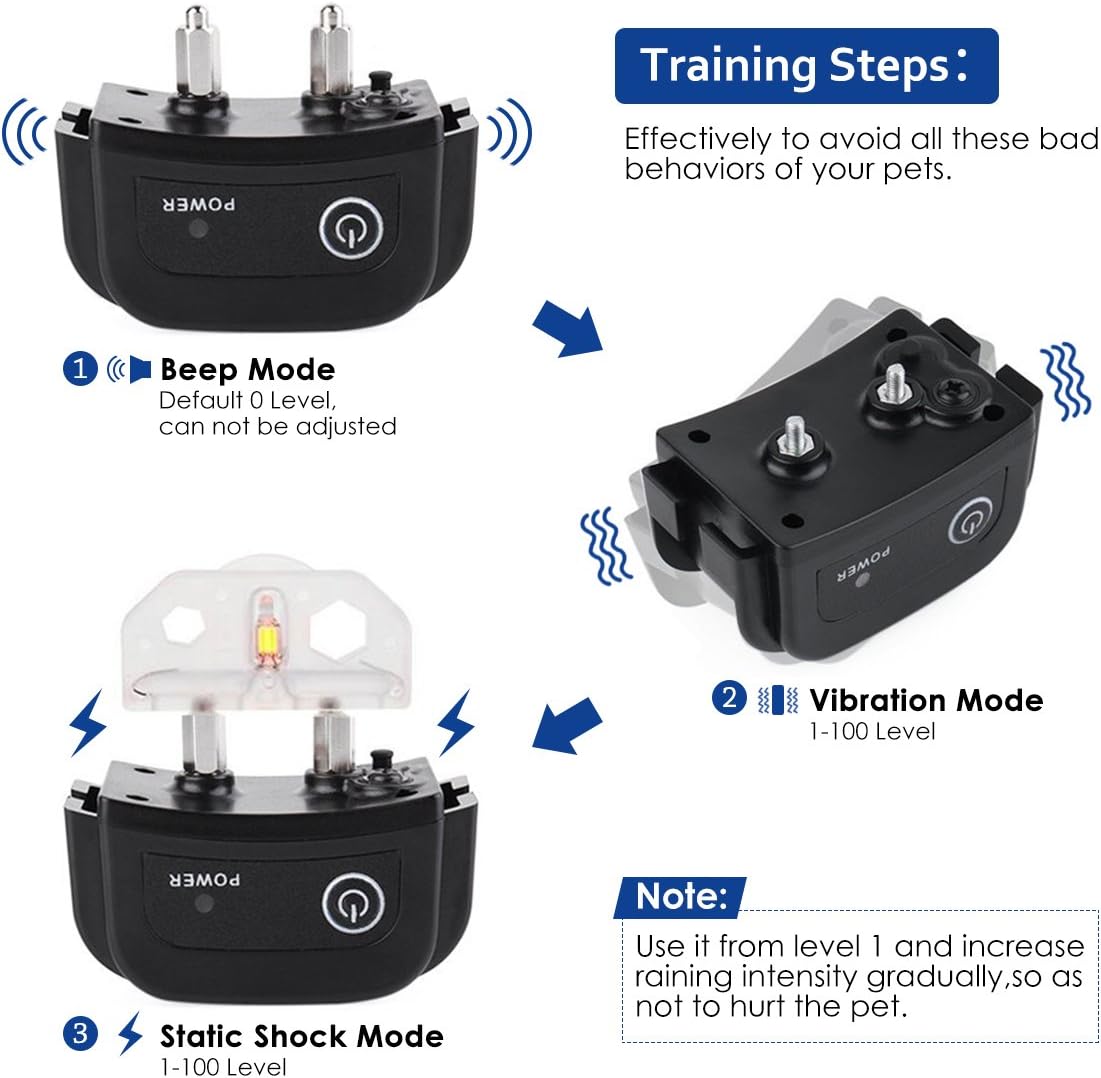 Training Steps:

Effectively to avoid all these bad behaviors of your pets.

POWER

1 Beep Mode
Default 0 Level, can not be adjusted

POWER

2 Vibration Mode
1-100 Level

POWER

3 Static Shock Mode
1-100 Level

Note:
Use it from level 1 and increase raining intensity gradually,so as not to hurt the pet.