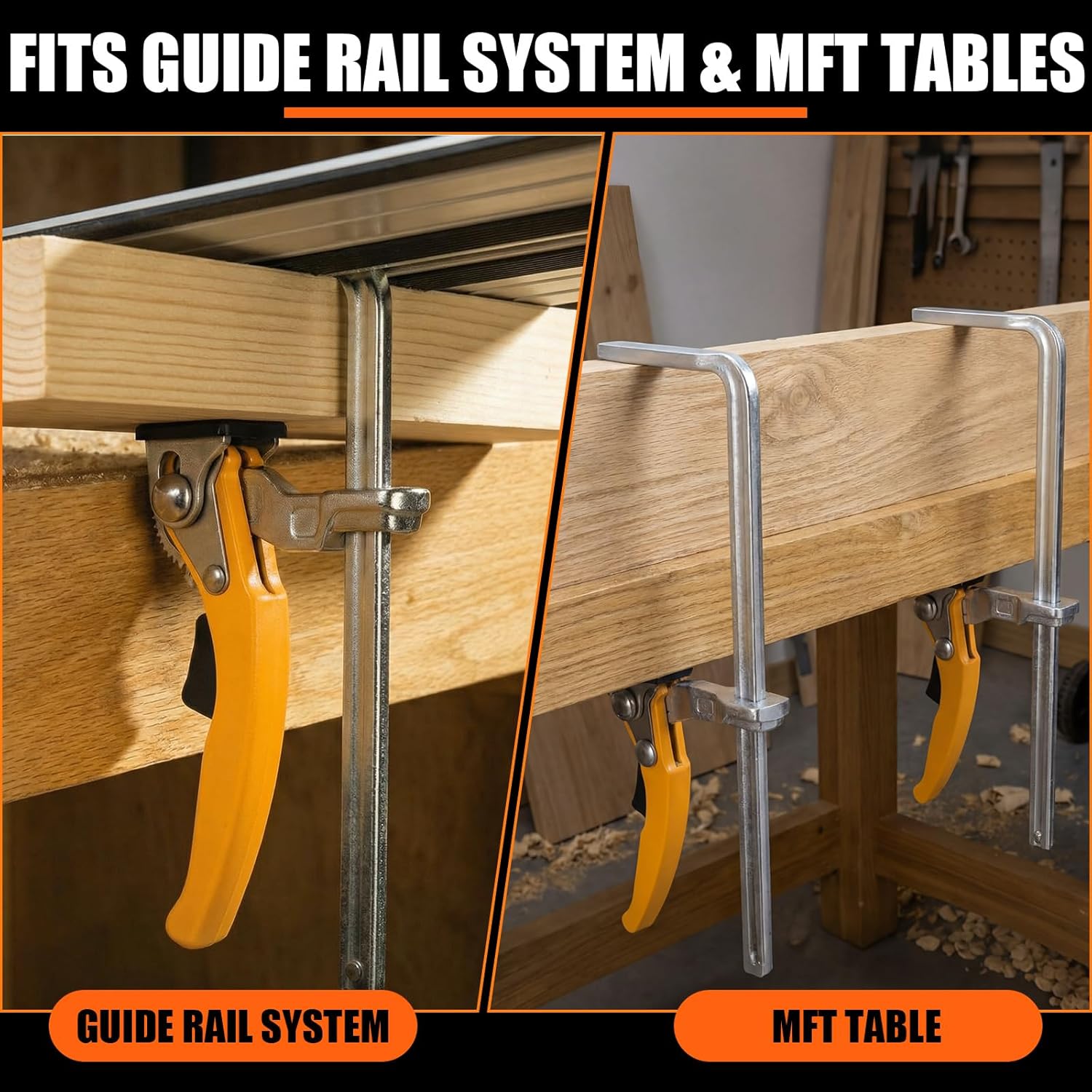 FITS GUIDE RAIL SYSTEM & MFT TABLES

GUIDE RAIL SYSTEM

MFT TABLE