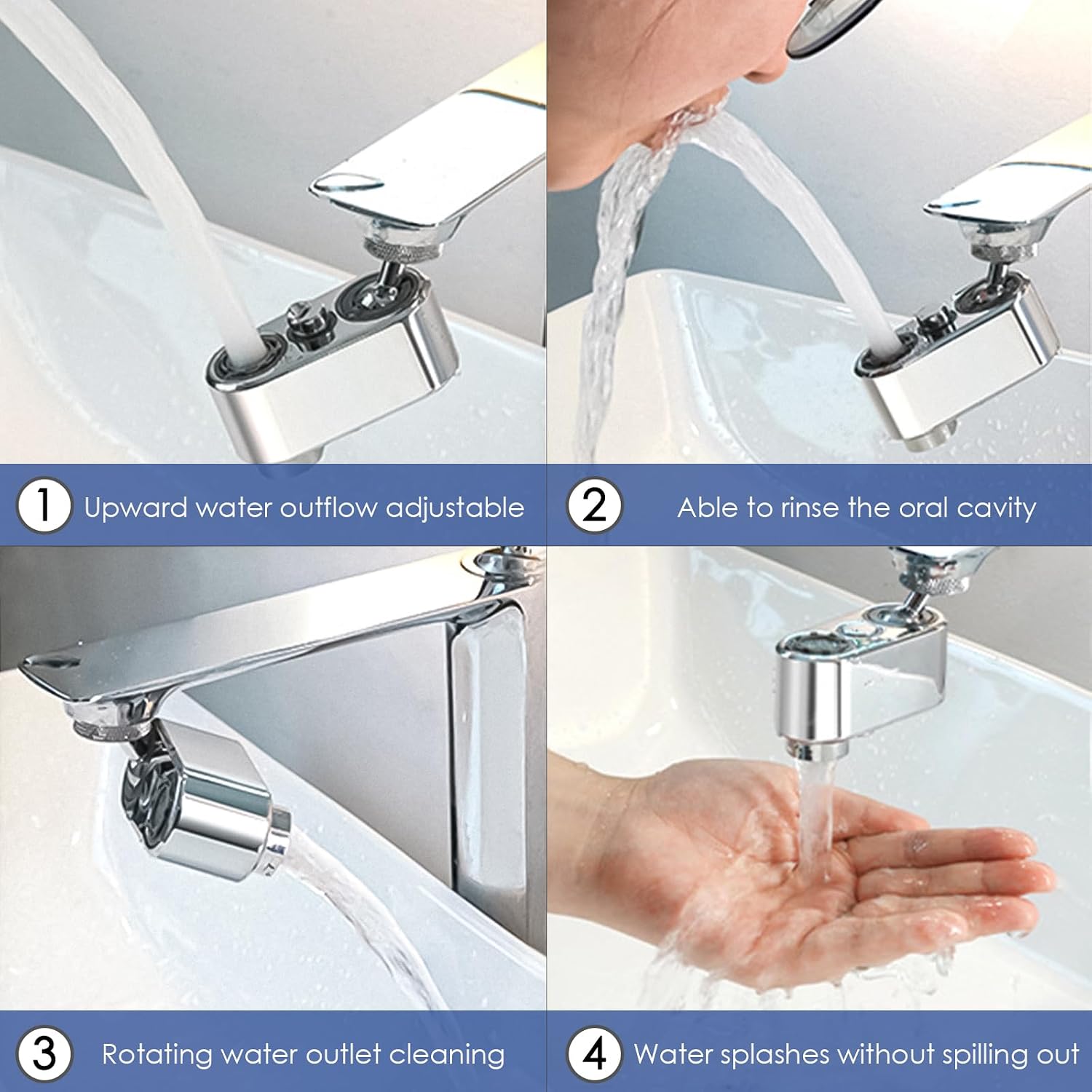 1 Upward water outflow adjustable

2 Able to rinse the oral cavity

3 Rotating water outlet cleaning

4 Water splashes without spilling out