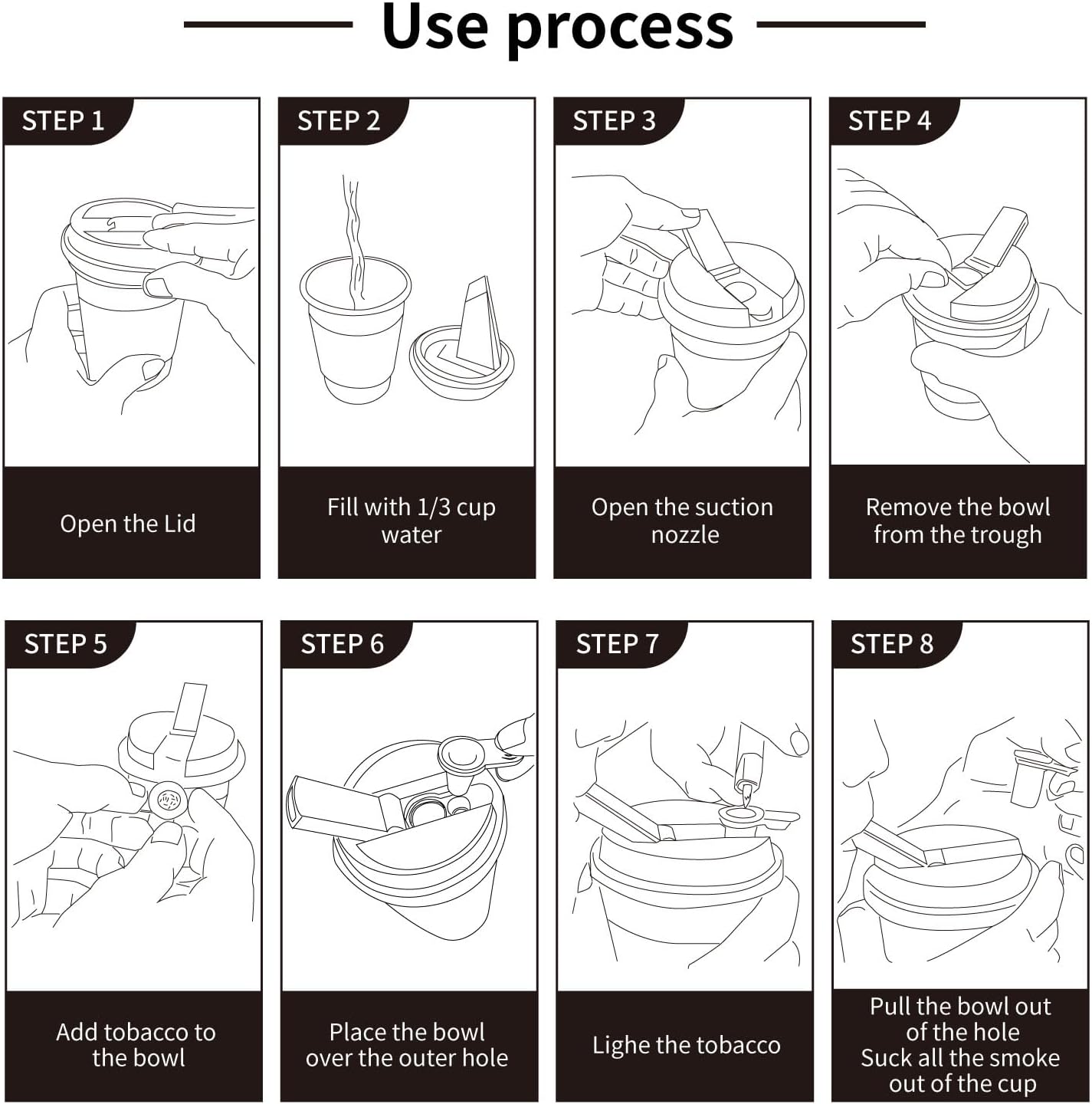 Use process

STEP 1

Open the Lid

STEP 2

Fill with 1/3 cup water

STEP 3

Open the suction nozzle

STEP 4

Remove the bowl from the trough

STEP 5

Add tobacco to the bowl

STEP 6

Place the bowl over the outer hole

STEP 7

Lighe the tobacco

STEP 8

Pull the bowl out of the hole
Suck all the smoke out of the cup