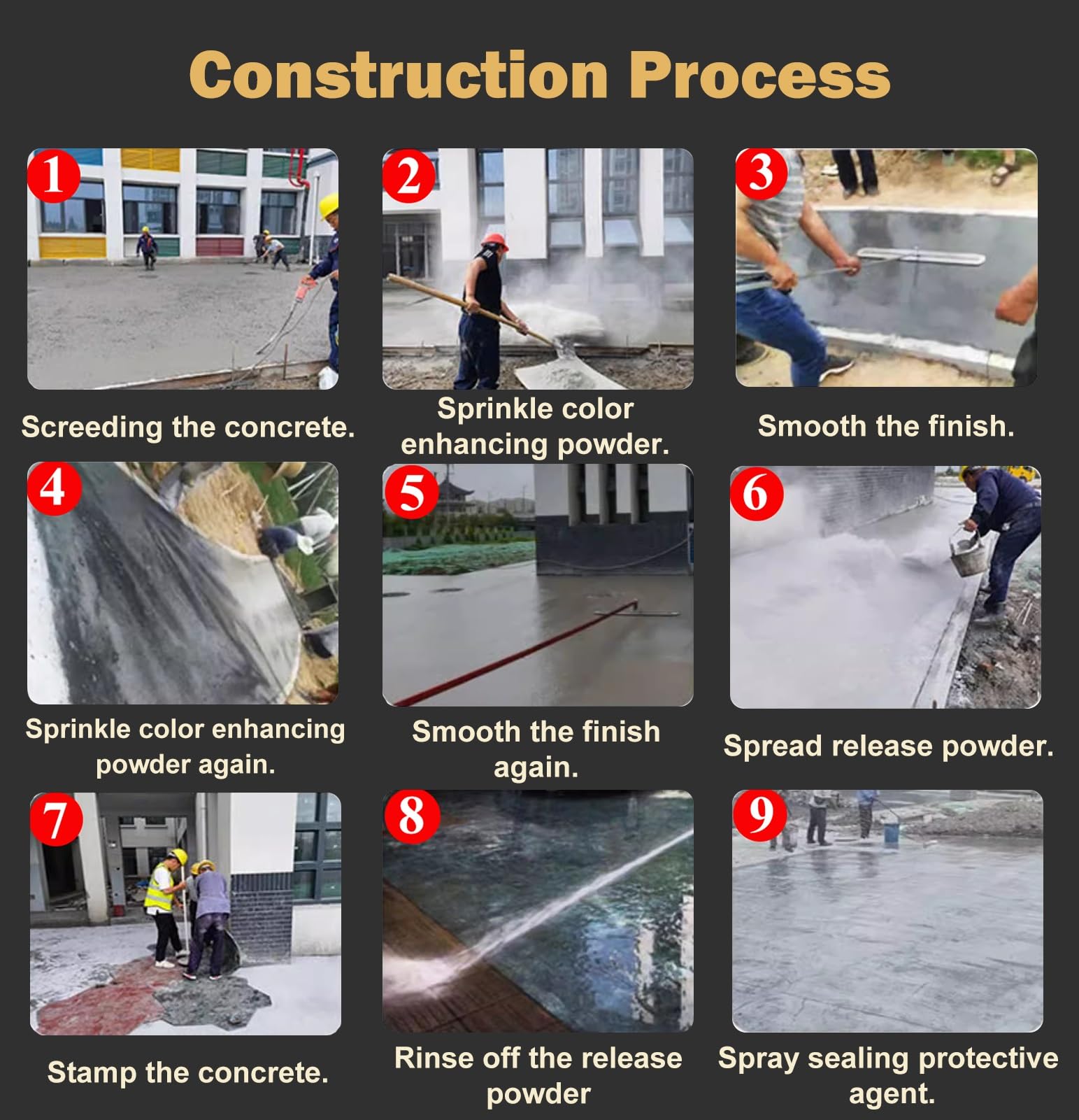 Construction Process

1
Screeding the concrete.

2
Sprinkle color enhancing powder.

3
Smooth the finish.

4
Sprinkle color enhancing powder again.

5
Smooth the finish again.

6
Spread release powder.

7
Stamp the concrete.

8
Rinse off the release powder

9
Spray sealing protective agent.