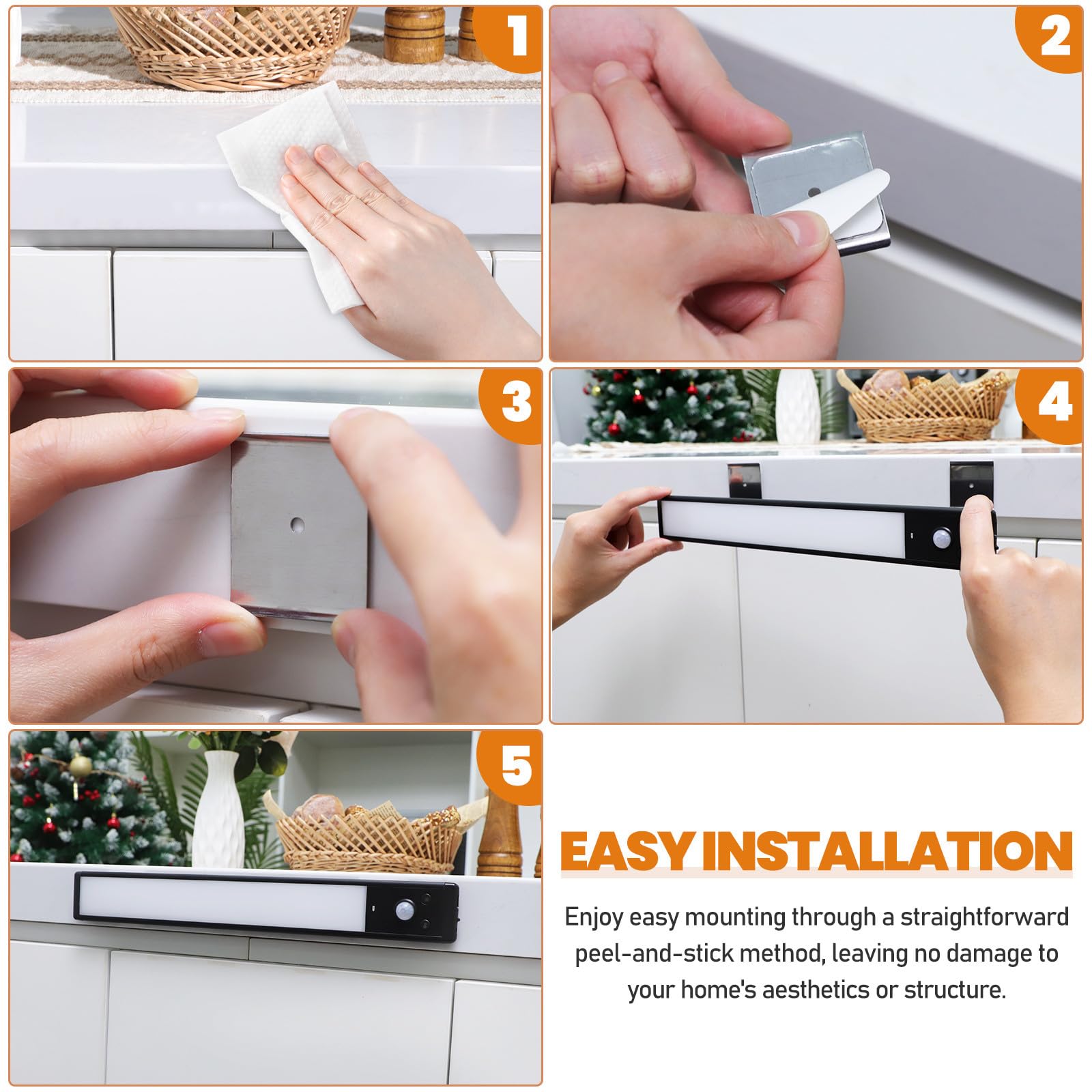 1

2

3

4

5

EASY INSTALLATION

Enjoy easy mounting through a straightforward peel-and-stick method, leaving no damage to your home's aesthetics or structure.